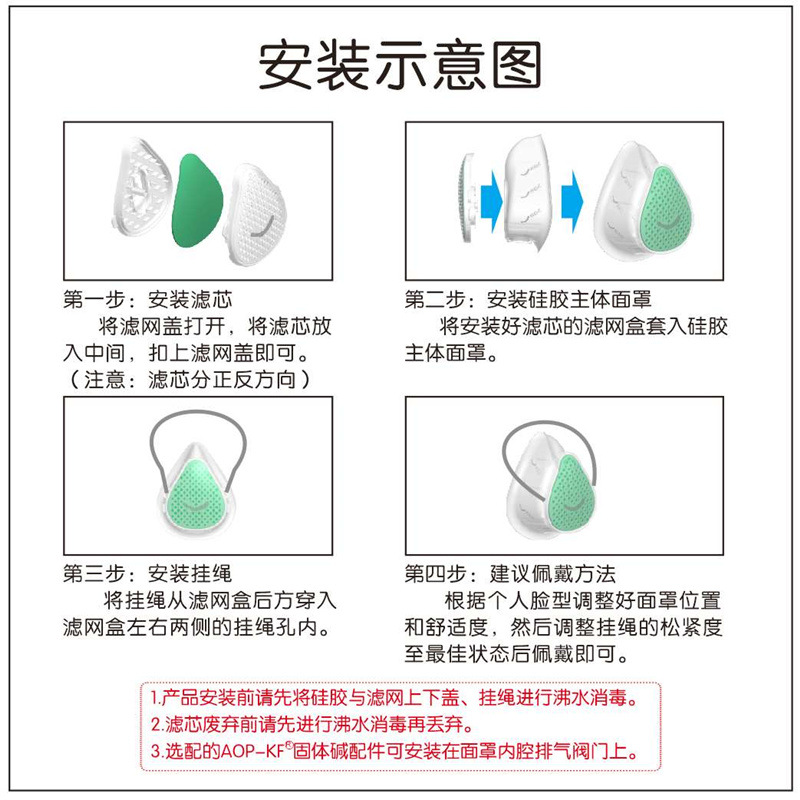 安装示意图

第一步：安装滤芯
将滤网盖打开，将滤芯放入中间，扣上滤网盖即可。
（注意：滤芯分正反方向）

第二步：安装硅胶主体面罩
将安装好滤芯的滤网盒套入硅胶主体面罩。

第三步：安装挂绳
将挂绳从滤网盒后方穿入滤网盒左右两侧的挂绳孔内。

第四步：建议佩戴方法
根据个人脸型调整好面罩位置和舒适度，然后调整挂绳的松紧度至最佳状态后佩戴即可。

1.产品安装前请先将硅胶与滤网上下盖、挂绳进行沸水消毒。
2.滤芯废弃前请先进行沸水消毒再丢弃。
3.选配的AOP-KF®固体碱配件可安装在面罩内腔排气阀门上。