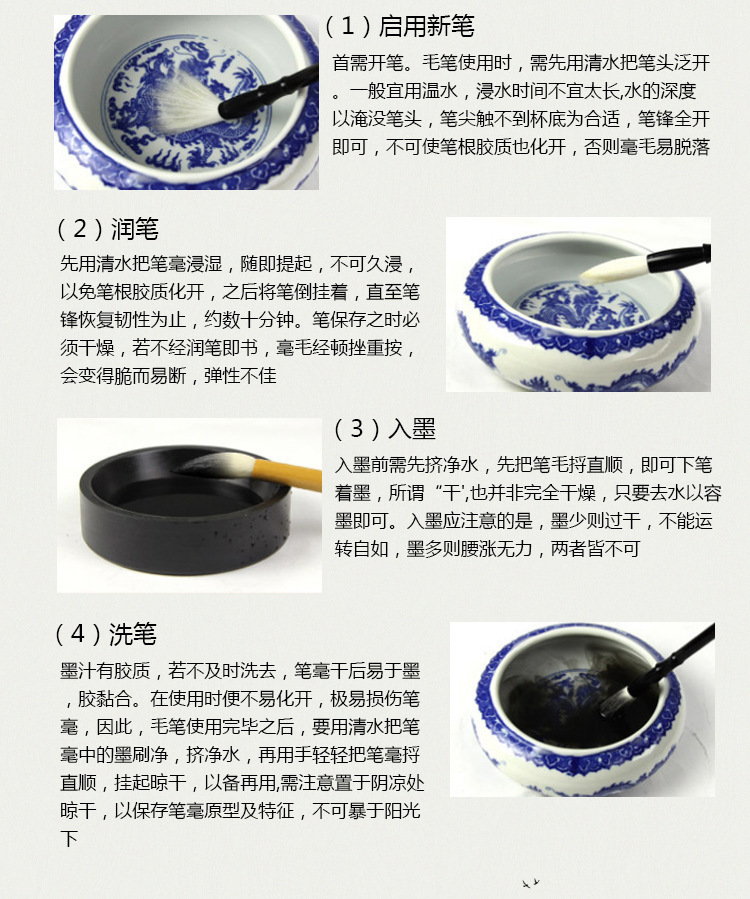 （1）启用新笔

首需开笔。毛笔使用时，需先用清水把笔头泛开。一般宜用温水，浸水时间不宜太长,水的深度以淹没笔头，笔尖触不到杯底为合适，笔锋全开即可，不可使笔根胶质也化开，否则毫毛易脱落

（2）润笔

先用清水把笔毫浸湿，随即提起，不可久浸，以免笔根胶质化开，之后将笔倒挂着，直至笔锋恢复韧性为止，约数十分钟。笔保存之时必须干燥，若不经润笔即书，毫毛经顿挫重按，会变得脆而易断，弹性不佳

（3）入墨

入墨前需先挤净水，先把笔毛捋直顺，即可下笔着墨，所谓“干',也并非完全干燥，只要去水以容墨即可。入墨应注意的是，墨少则过干，不能运转自如，墨多则腰涨无力，两者皆不可

（4）洗笔

墨汁有胶质，若不及时洗去，笔毫干后易于墨，胶黏合。在使用时便不易化开，极易损伤笔毫，因此，毛笔使用完毕之后，要用清水把笔毫中的墨刷净，挤净水，再用手轻轻把笔毫捋直顺，挂起晾干，以备再用,需注意置于阴凉处晾干，以保存笔毫原型及特征，不可暴于阳光下