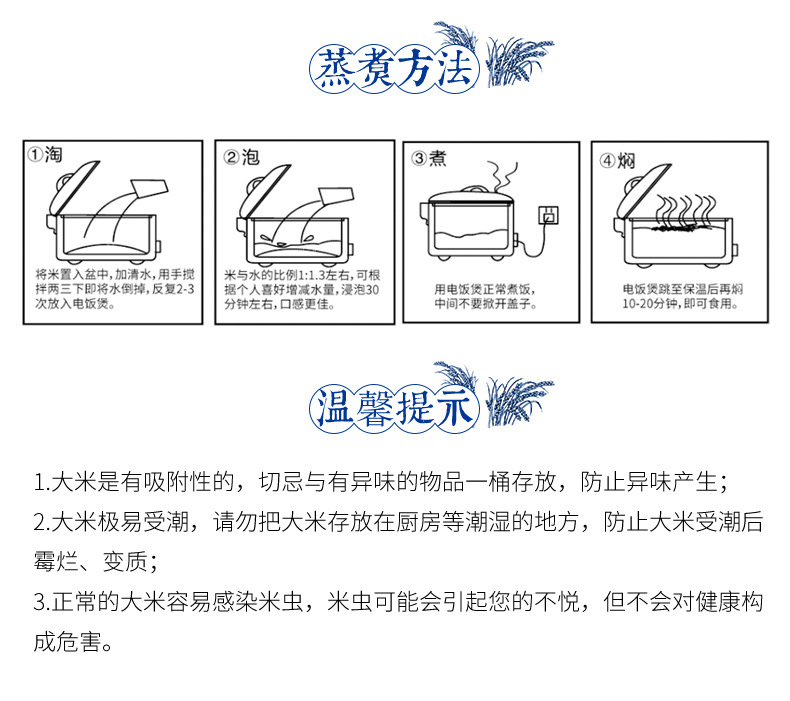 蒸煮方法

①淘

将米置入盆中，加清水，用手搅拌两三下即将水倒掉，反复2-3次放入电饭煲。

②泡

米与水的比例1:1.3左右，可根据个人喜好增减水量，浸泡30分钟左右，口感更佳。

③煮

用电饭煲正常煮饭，中间不要掀开盖子。

④焖

电饭煲跳至保温后再焖10-20分钟，即可食用。

温馨提示

1.大米是有吸附性的，切忌与有异味的物品一桶存放，防止异味产生；

2.大米极易受潮，请勿把大米存放在厨房等潮湿的地方，防止大米受潮后霉烂、变质；

3.正常的大米容易感染米虫，米虫可能会引起您的不悦，但不会对健康构成危害。