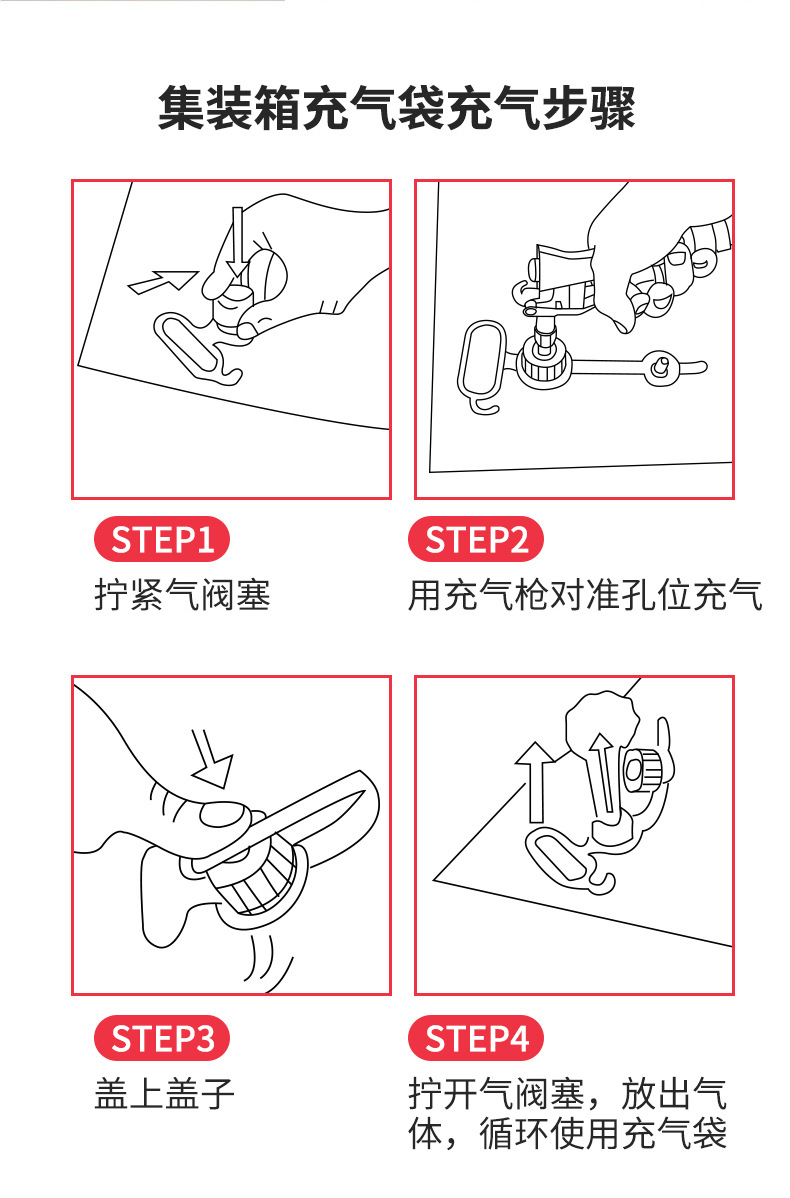 集装箱充气袋充气步骤

STEP1
拧紧气阀塞

STEP2
用充气枪对准孔位充气

STEP3
盖上盖子

STEP4
拧开气阀塞，放出气体，循环使用充气袋