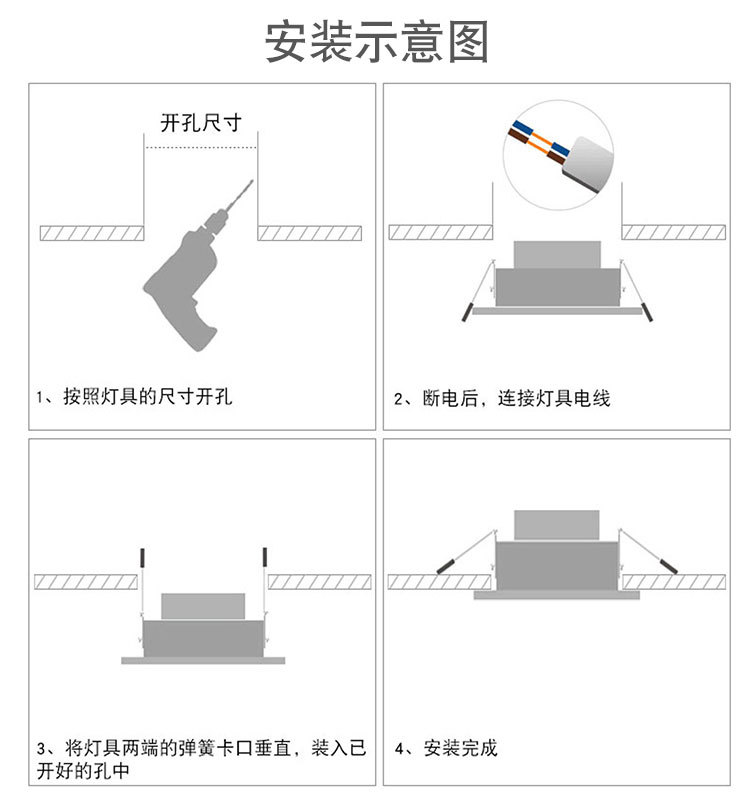 安装示意图

开孔尺寸

1、按照灯具的尺寸开孔

2、断电后，连接灯具电线

3、将灯具两端的弹簧卡口垂直，装入已开好的孔中

4、安装完成