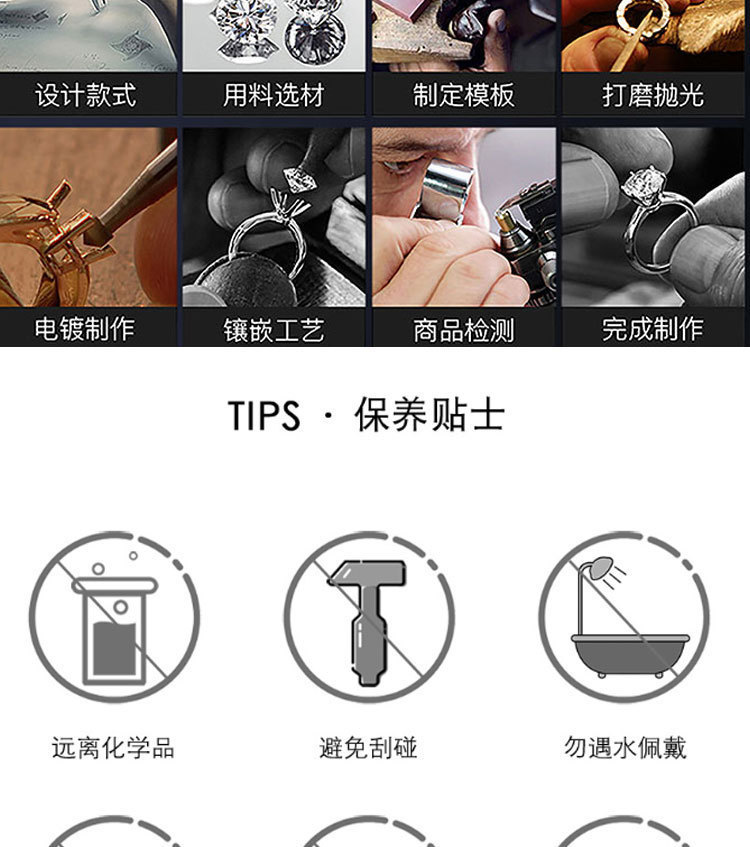 设计款式

用料选材

制定模板

打磨抛光

电镀制作

镶嵌工艺

商品检测

完成制作

TIPS · 保养贴士

远离化学品

避免刮碰

勿遇水佩戴