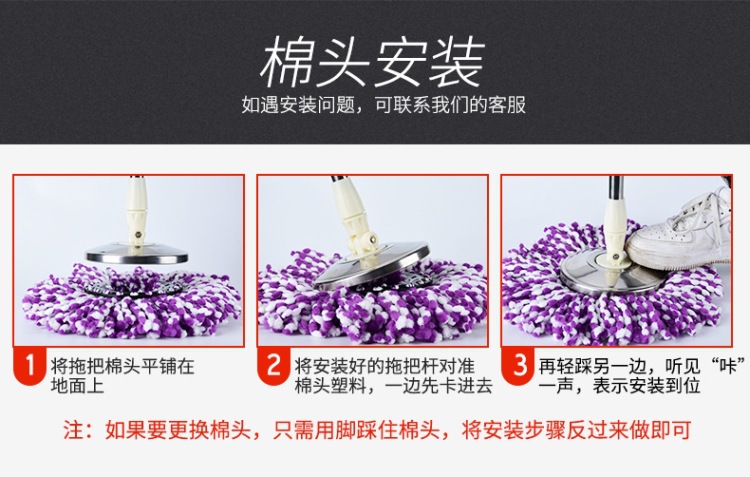 棉头安装

如遇安装问题，可联系我们的客服

1 将拖把棉头平铺在地面上

2 将安装好的拖把杆对准棉头塑料，一边先卡进去

3 再轻踩另一边，听见“咔”一声，表示安装到位

注：如果要更换棉头，只需用脚踩住棉头，将安装步骤反过来做即可