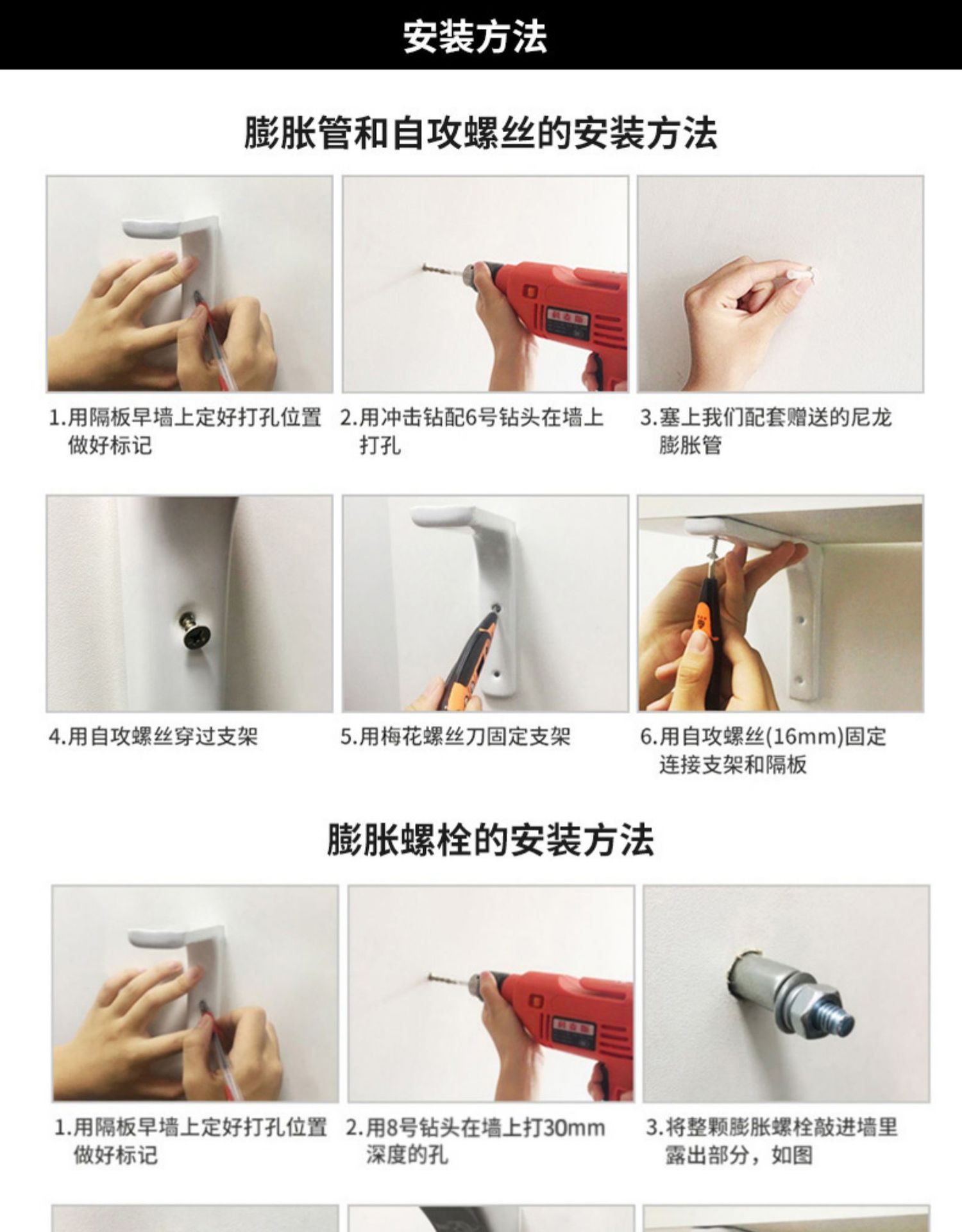 安装方法

膨胀管和自攻螺丝的安装方法

1.用隔板早墙上定好打孔位置做好标记

2.用冲击钻配6号钻头在墙上打孔

3.塞上我们配套赠送的尼龙膨胀管

4.用自攻螺丝穿过支架

5.用梅花螺丝刀固定支架

6.用自攻螺丝(16mm)固定连接支架和隔板

膨胀螺栓的安装方法

1.用隔板早墙上定好打孔位置做好标记

2.用8号钻头在墙上打30mm深度的孔

3.将整颗膨胀螺栓敲进墙里露出部分，如图