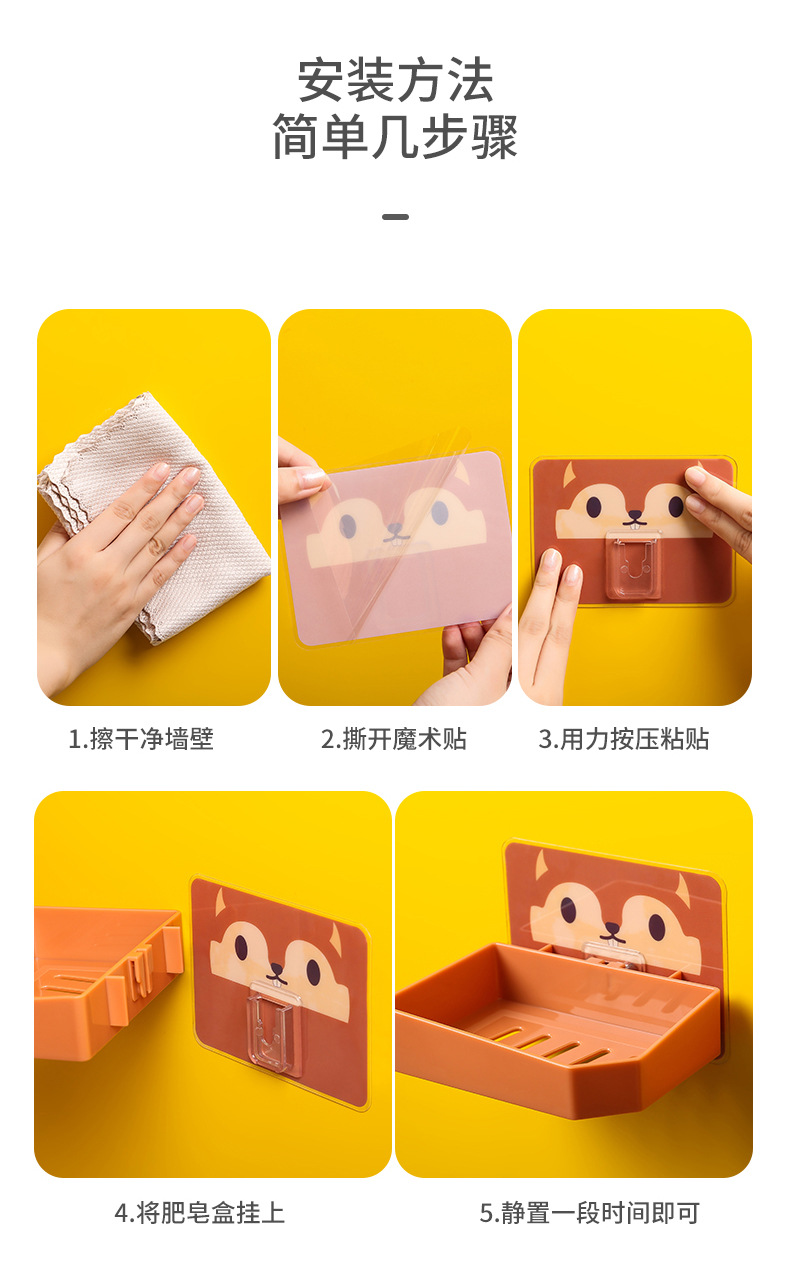 安装方法
简单几步骤

1.擦干净墙壁

2.撕开魔术贴

3.用力按压粘贴

4.将肥皂盒挂上

5.静置一段时间即可