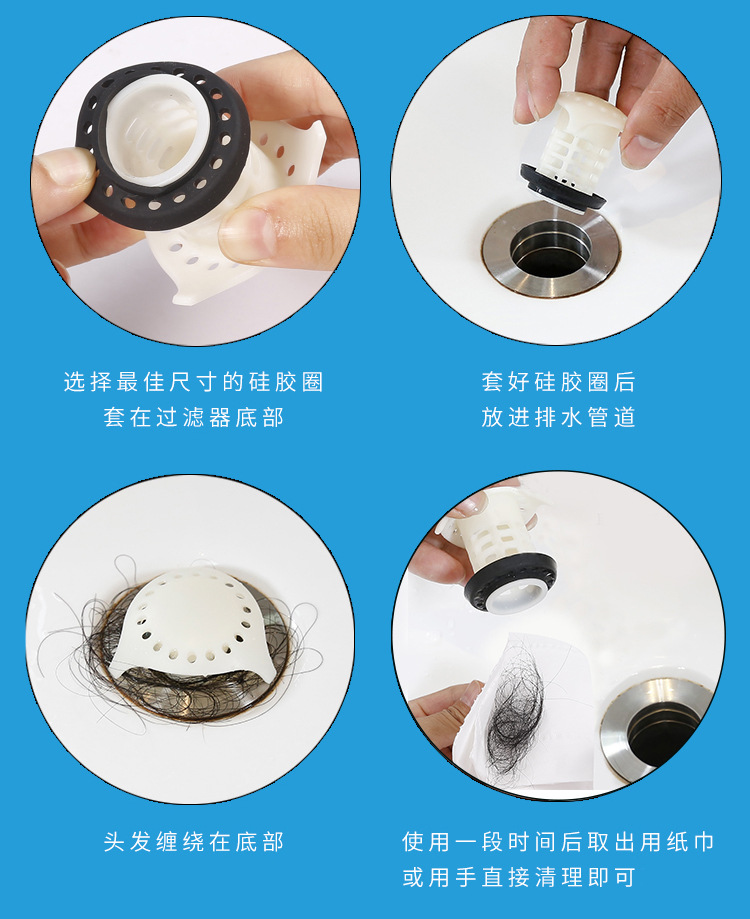 选择最佳尺寸的硅胶圈
套在过滤器底部

套好硅胶圈后
放进排水管道

头发缠绕在底部

使用一段时间后取出用纸巾
或用手直接清理即可