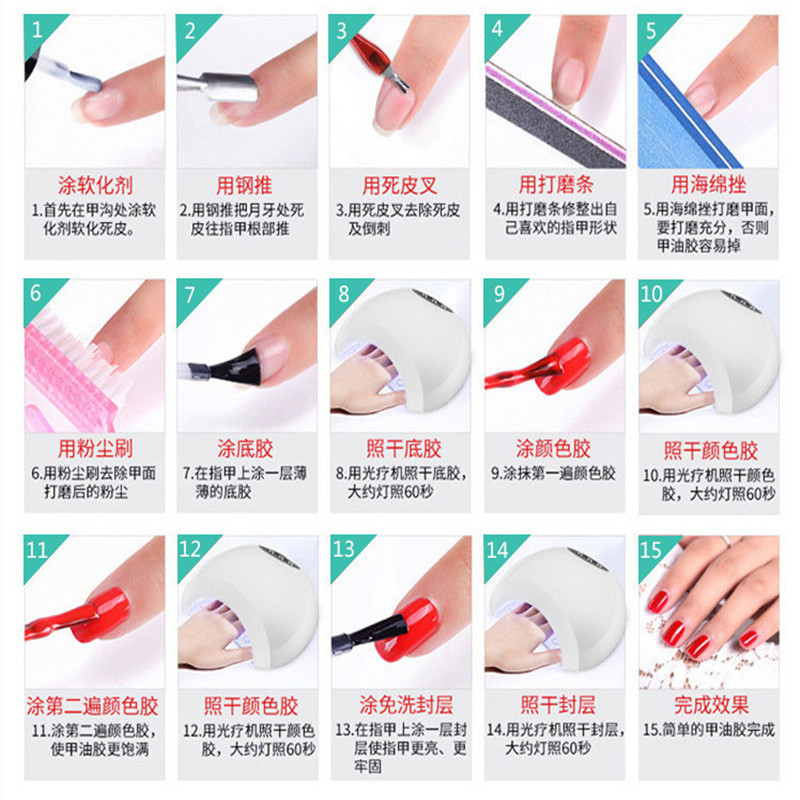 1
涂软化剂
1.首先在甲沟处涂软化剂软化死皮。

2
用钢推
2.用钢推把月牙处死皮往指甲根部推

3
用死皮叉
3.用死皮叉去除死皮及倒刺

4
用打磨条
4.用打磨条修整出自己喜欢的指甲形状

5
用海绵挫
5.用海绵挫打磨甲面，要打磨充分，否则甲油胶容易掉

6
用粉尘刷
6.用粉尘刷去除甲面打磨后的粉尘

7
涂底胶
7.在指甲上涂一层薄薄的底胶

8
照干底胶
8.用光疗机照干底胶，大约灯照60秒

9
涂颜色胶
9.涂抹第一遍颜色胶

10
照干颜色胶
10.用光疗机照干颜色胶，大约灯照60秒

11
涂第二遍颜色胶
11.涂第二遍颜色胶，使甲油胶更饱满

12
照干颜色胶
12.用光疗机照干颜色胶，大约灯照60秒

13
涂免洗封层
13.在指甲上涂一层封层使指甲更亮、更牢固

14
照干封层
14.用光疗机照干封层，大约灯照60秒

15
完成效果
15.简单的甲油胶完成