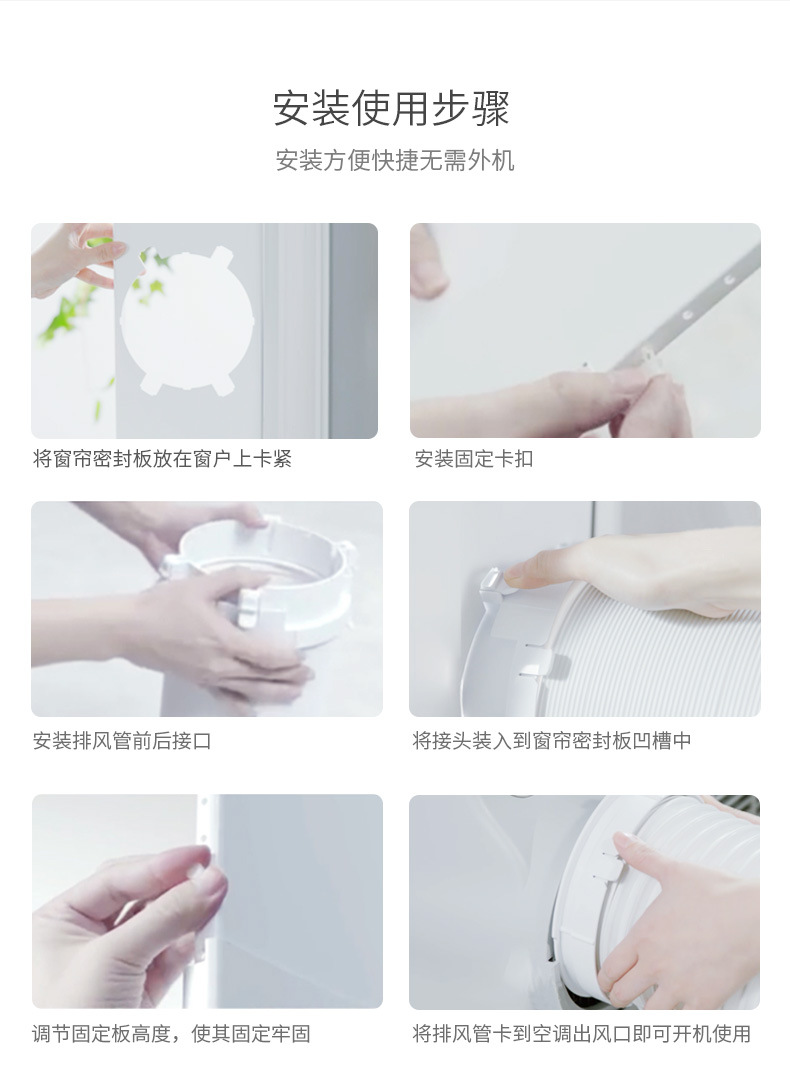 安装使用步骤

安装方便快捷无需外机

将窗帘密封板放在窗户上卡紧

安装固定卡扣

安装排风管前后接口

将接头装入到窗帘密封板凹槽中

调节固定板高度，使其固定牢固

将排风管卡到空调出风口即可开机使用