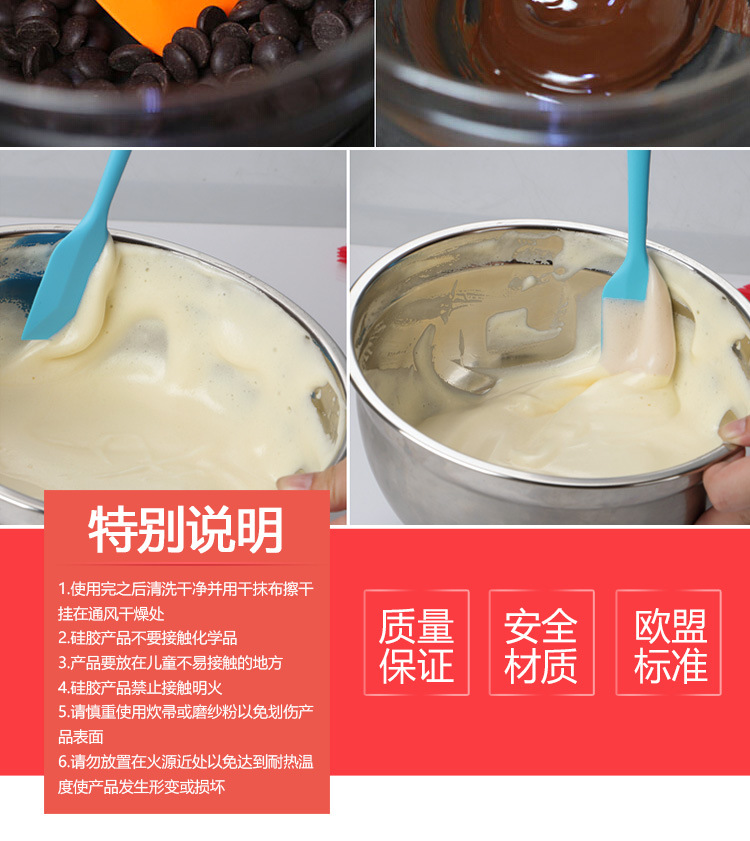 特别说明

1.使用完之后清洗干净并用干抹布擦干挂在通风干燥处
2.硅胶产品不要接触化学品
3.产品要放在儿童不易接触的地方
4.硅胶产品禁止接触明火
5.请慎重使用炊帚或磨纱粉以免划伤产品表面
6.请勿放置在火源近处以免达到耐热温度使产品发生形变或损坏

质量保证

安全材质

欧盟标准