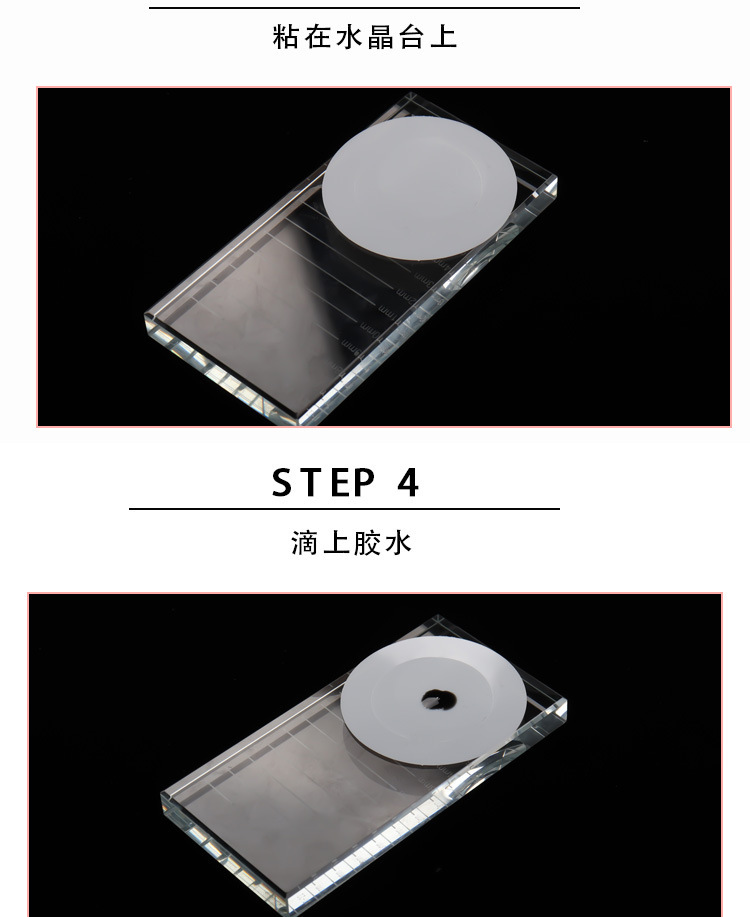 粘在水晶台上

STEP 4

滴上胶水