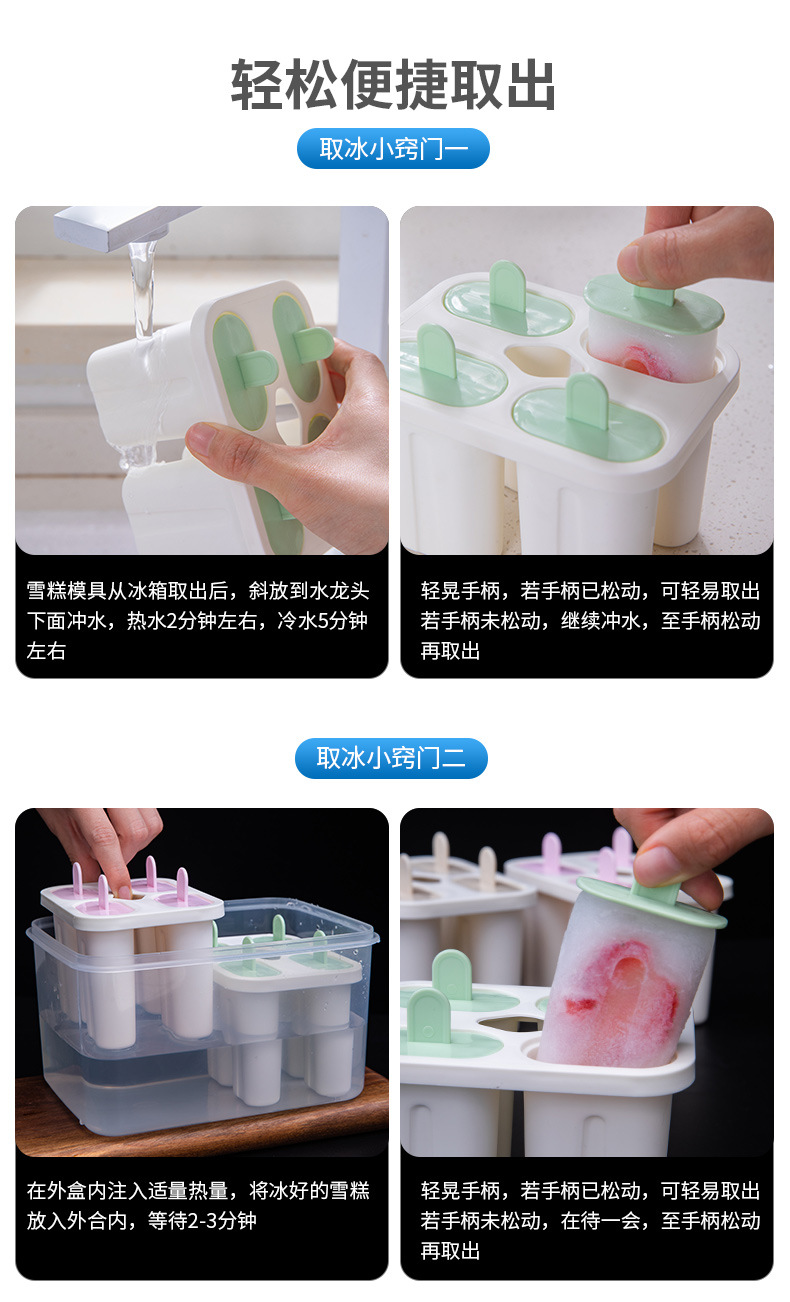 轻松便捷取出

取冰小窍门一

雪糕模具从冰箱取出后，斜放到水龙头下面冲水，热水2分钟左右，冷水5分钟左右

轻晃手柄，若手柄已松动，可轻易取出若手柄未松动，继续冲水，至手柄松动再取出

取冰小窍门二

在外盒内注入适量热量，将冰好的雪糕放入外合内，等待2-3分钟

轻晃手柄，若手柄已松动，可轻易取出若手柄未松动，在待一会，至手柄松动再取出