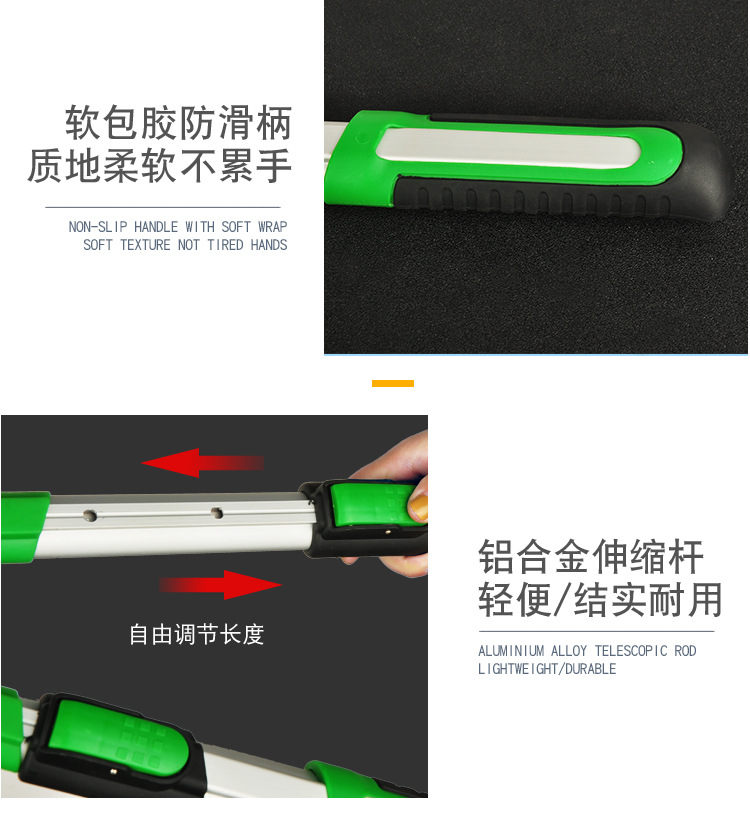 软包胶防滑柄
质地柔软不累手

NON-SLIP HANDLE WITH SOFT WRAP
SOFT TEXTURE NOT TIRED HANDS

自由调节长度

铝合金伸缩杆
轻便/结实耐用

ALUMINIUM ALLOY TELESCOPIC ROD
LIGHTWEIGHT/DURABLE