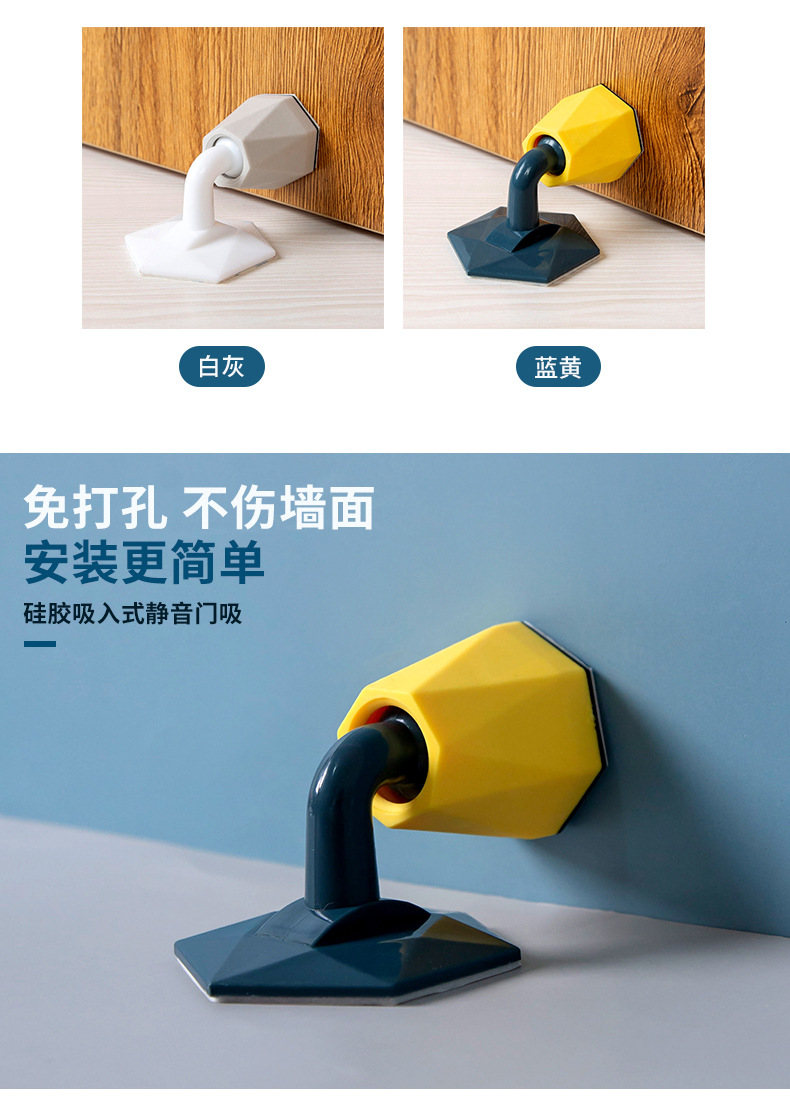 白灰

蓝黄

免打孔 不伤墙面
安装更简单

硅胶吸入式静音门吸