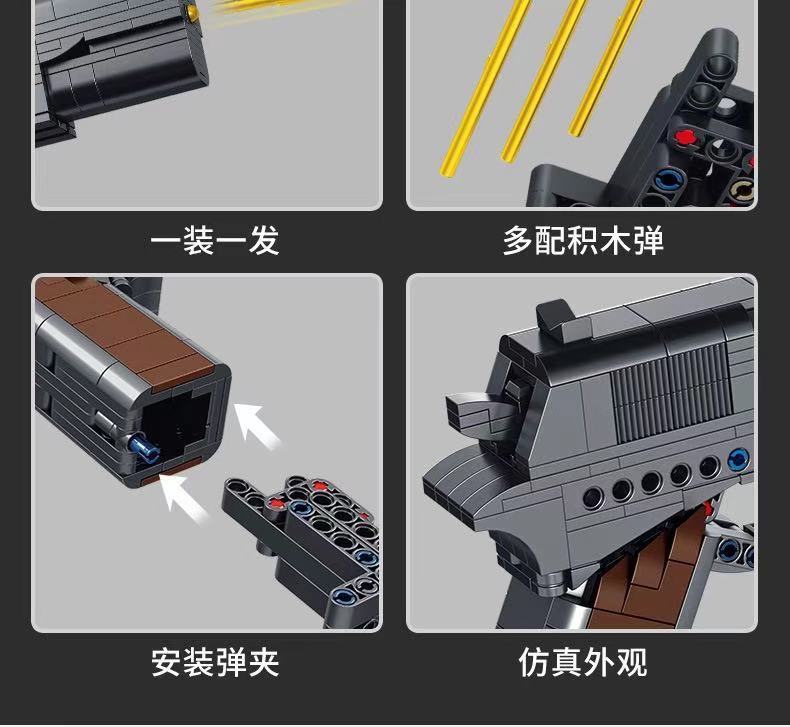 一装一发

多配积木弹

安装弹夹

仿真外观