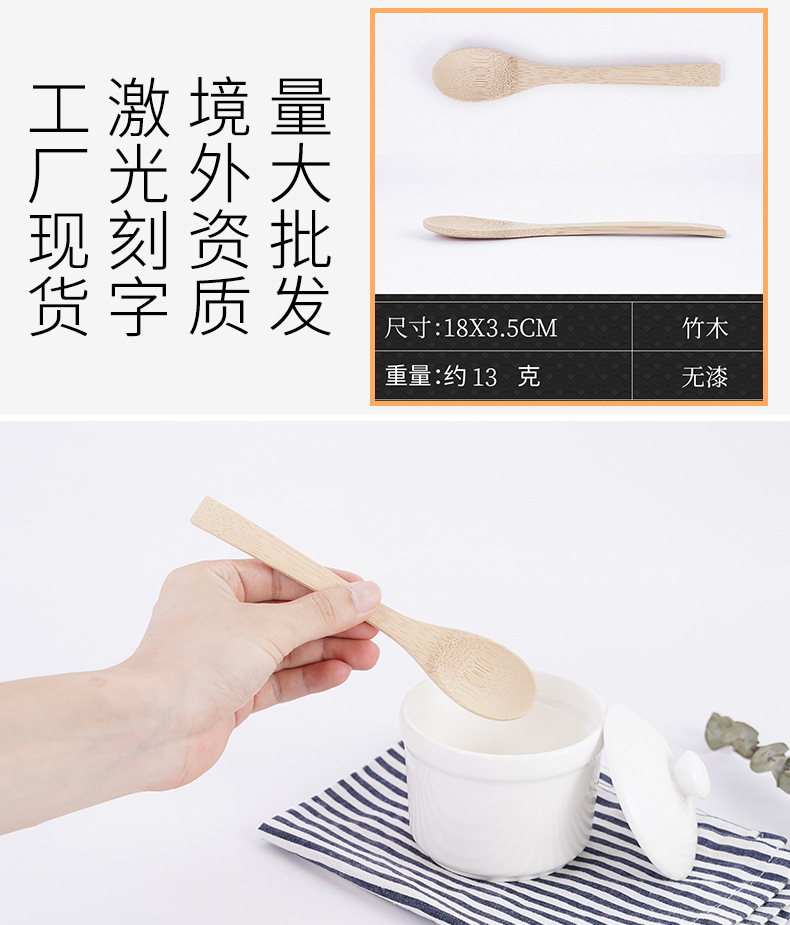 工厂现货　激光刻字　境外资质　量大批发

| 尺寸:18X3.5CM | 竹木 |
|---|---|
| 重量:约 13　克 | 无漆 |