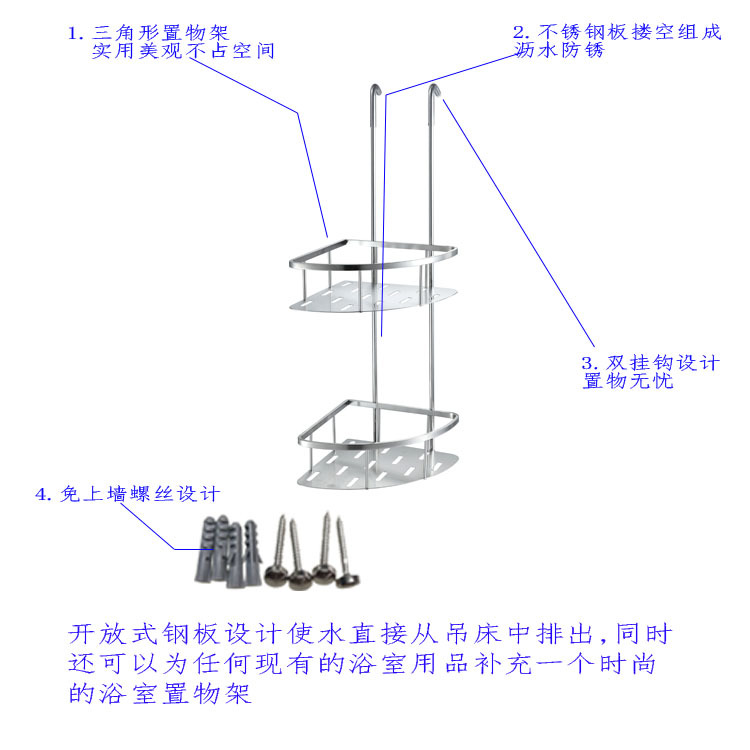 1. 三角形置物架
实用美观不占空间

2. 不锈钢板搂空组成
沥水防锈

3. 双挂钩设计
置物无忧

4. 免上墙螺丝设计

开放式钢板设计使水直接从吊床中排出,同时还可以为任何现有的浴室用品补充一个时尚的浴室置物架