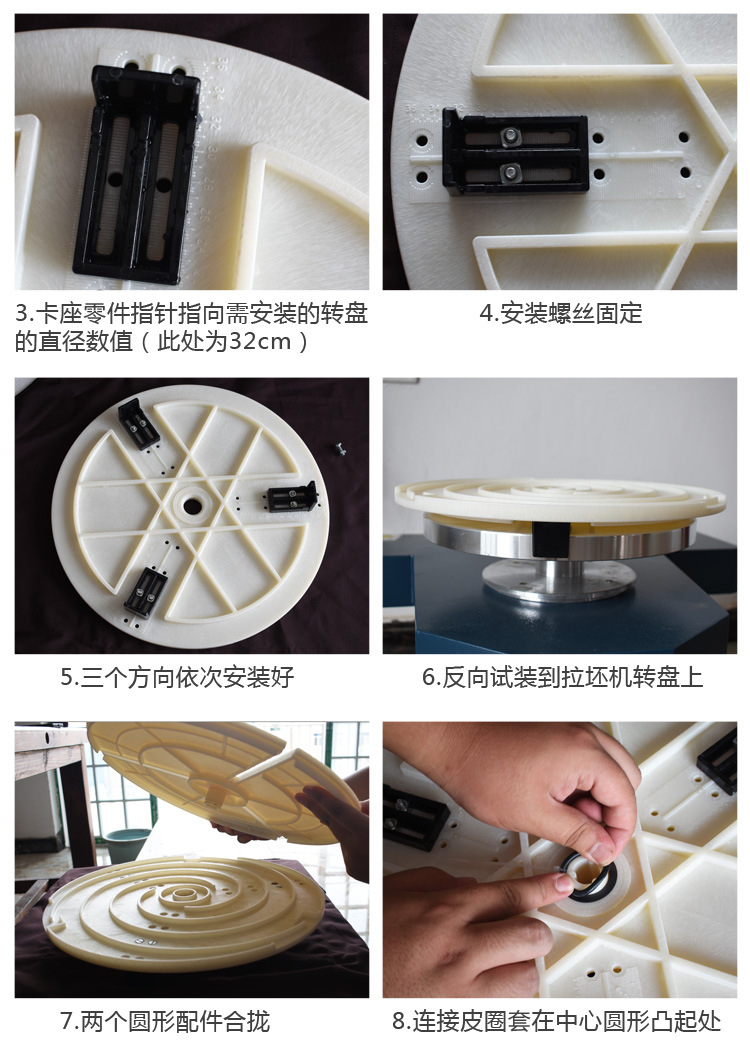 3.卡座零件指针指向需安装的转盘的直径数值（此处为32cm）

4.安装螺丝固定

5.三个方向依次安装好

6.反向试装到拉坯机转盘上

7.两个圆形配件合拢

8.连接皮圈套在中心圆形凸起处