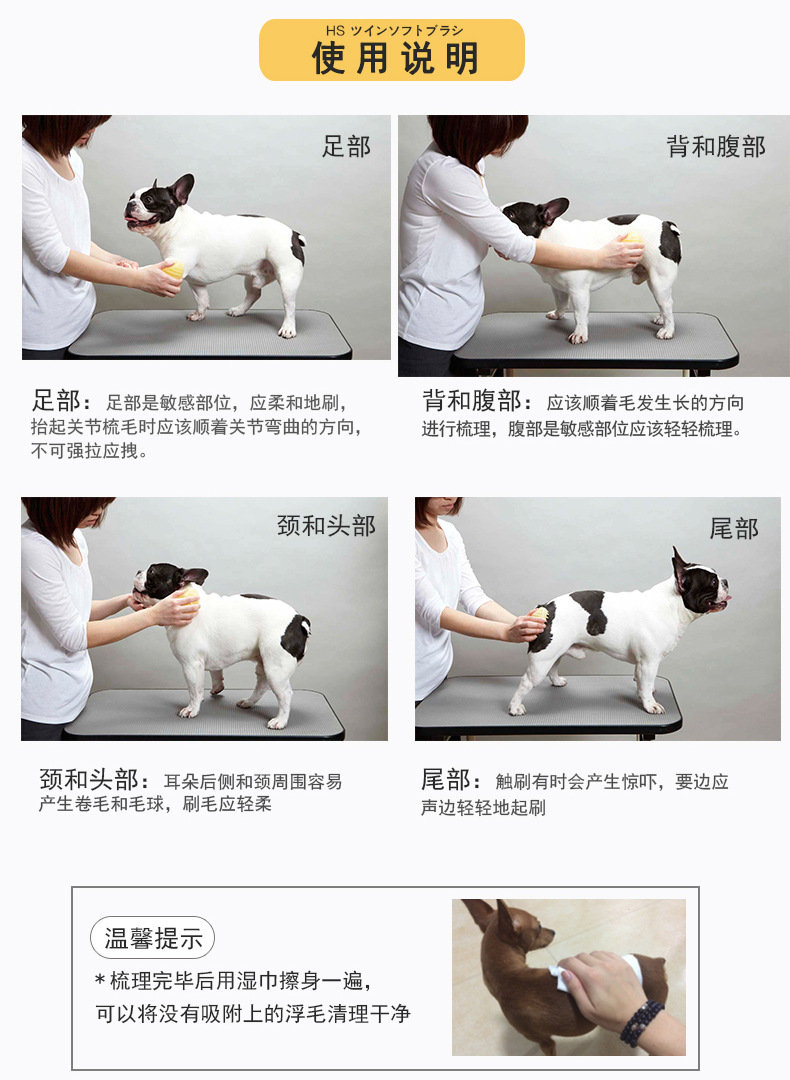 HS ツインソフトブラシ
使用说明

足部

背和腹部

足部：足部是敏感部位，应柔和地刷，抬起关节梳毛时应该顺着关节弯曲的方向，不可强拉应拽。

背和腹部：应该顺着毛发生长的方向进行梳理，腹部是敏感部位应该轻轻梳理。

颈和头部

尾部

颈和头部：耳朵后侧和颈周围容易产生卷毛和毛球，刷毛应轻柔

尾部：触刷有时会产生惊吓，要边应声边轻轻地起刷

温馨提示

*梳理完毕后用湿巾擦身一遍，可以将没有吸附上的浮毛清理干净