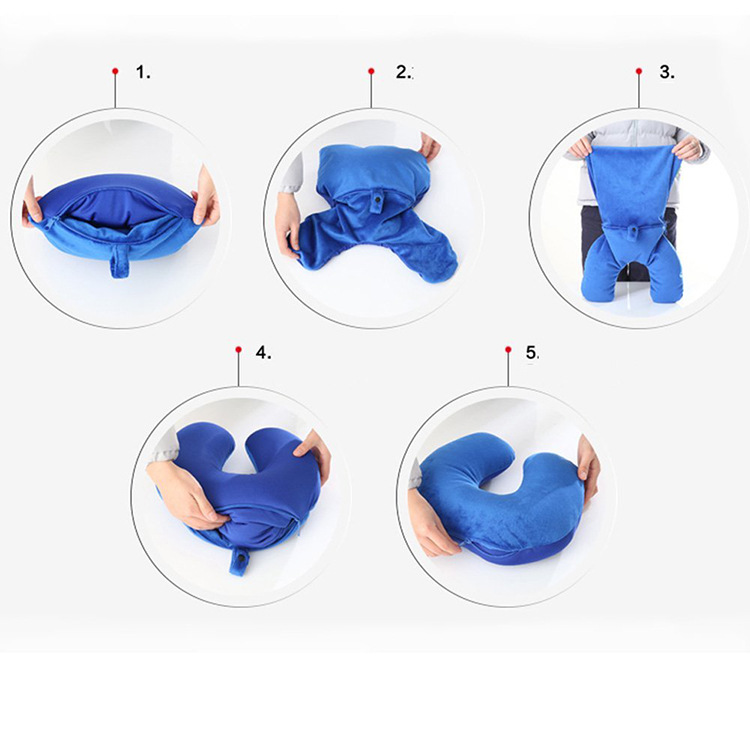 1.

2.

3.

4.

5.