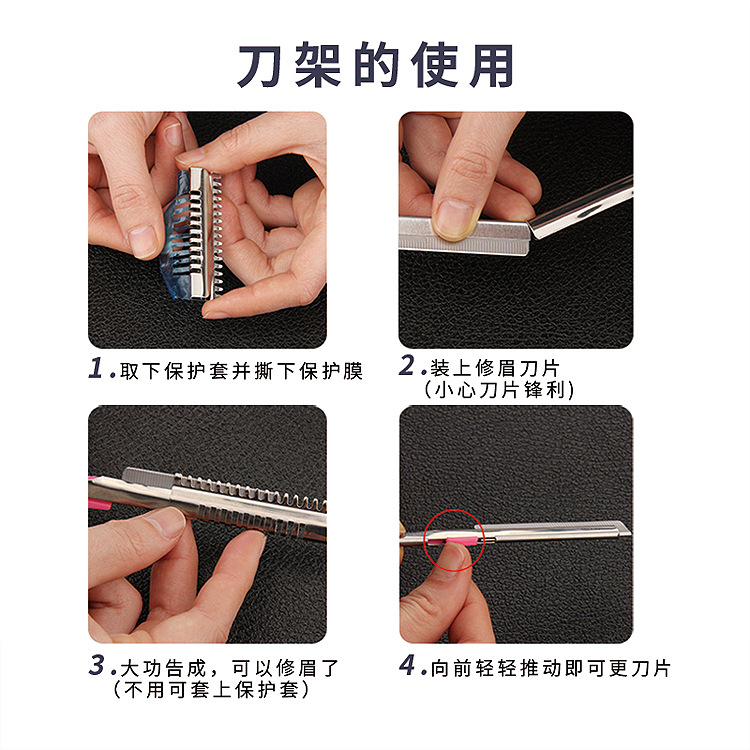 刀架的使用

1.取下保护套并撕下保护膜

2.装上修眉刀片
（小心刀片锋利）

3.大功告成，可以修眉了
（不用可套上保护套）

4.向前轻轻推动即可更刀片