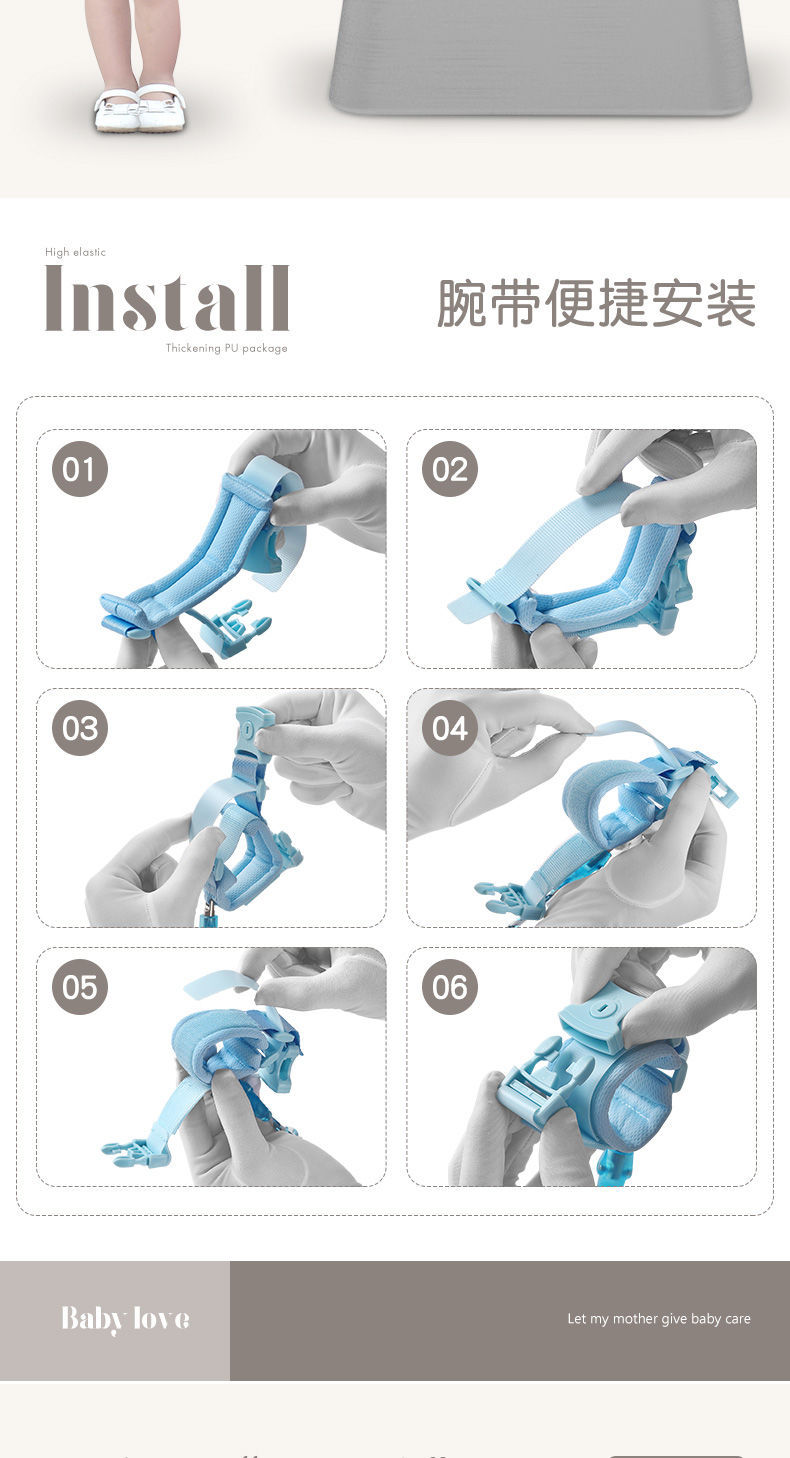 High elastic

Install

Thickening PU package

腕带便捷安装

01

02

03

04

05

06

Baby love

Let my mother give baby care