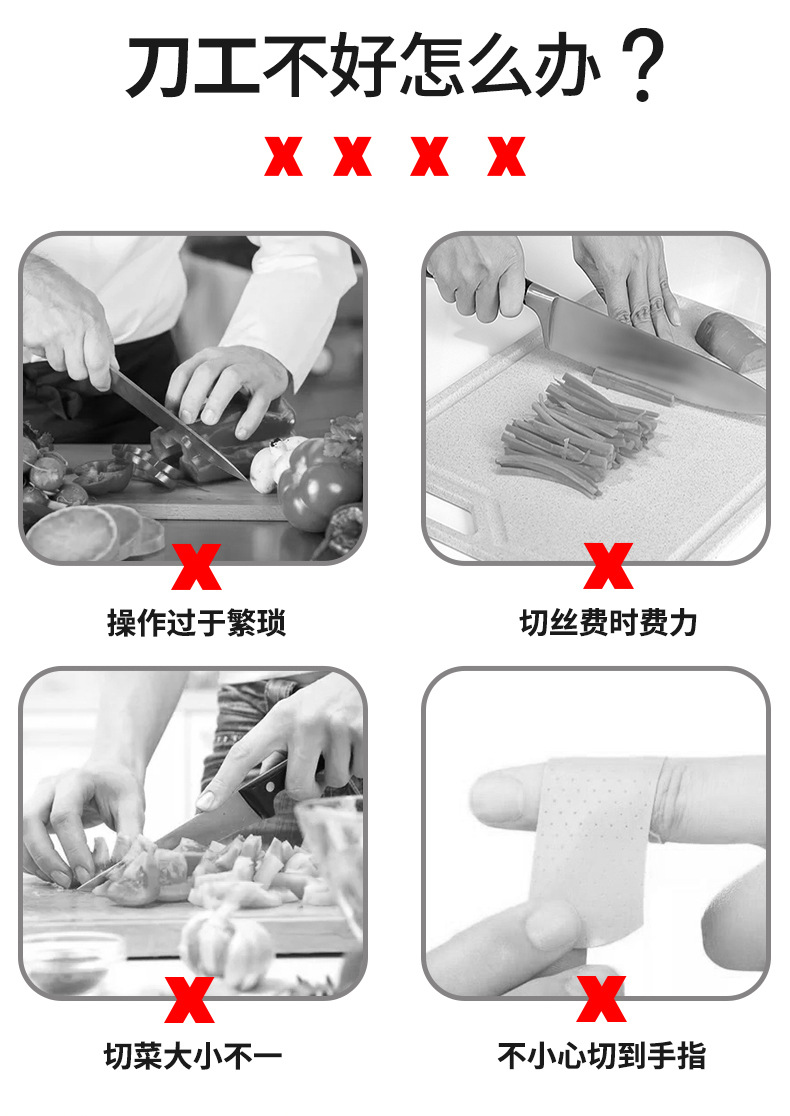 刀工不好怎么办？

x x x x

x
操作过于繁琐

x
切丝费时费力

x
切菜大小不一

x
不小心切到手指