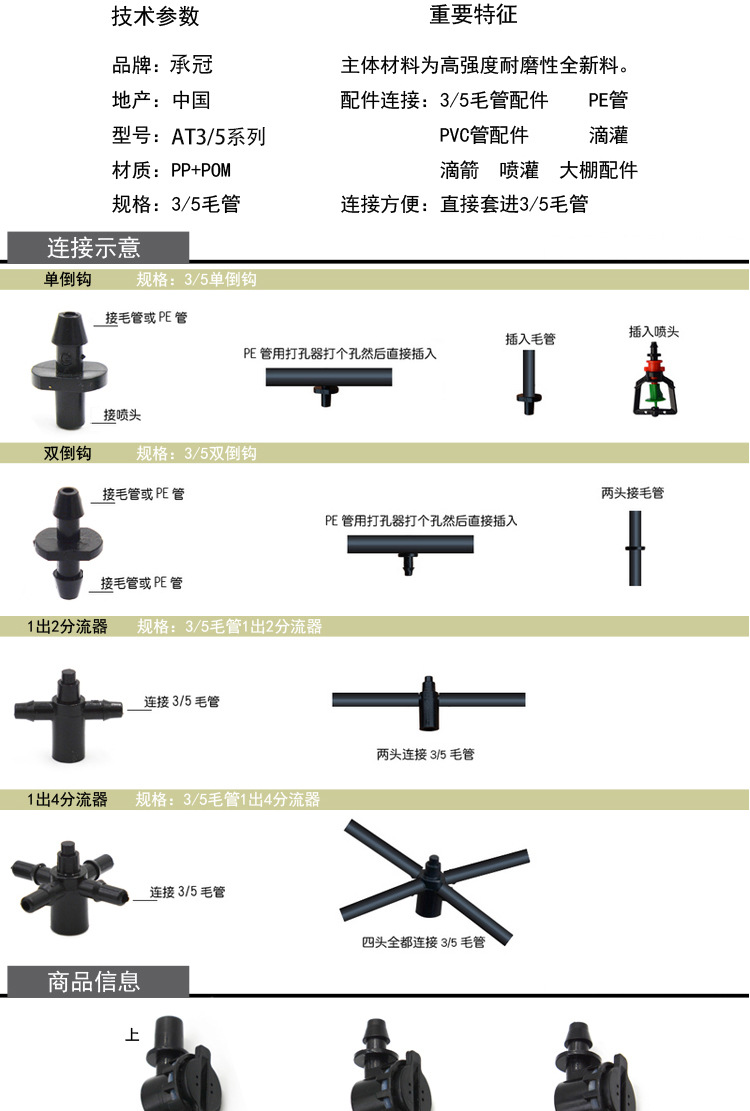 技术参数

品牌：承冠
地产：中国
型号：AT3/5系列
材质：PP+POM
规格：3/5毛管

重要特征

主体材料为高强度耐磨性全新料。
配件连接：3/5毛管配件 PE管 PVC管配件 滴灌 滴箭 喷灌 大棚配件
连接方便：直接套进3/5毛管

连接示意

单倒钩 规格：3/5单倒钩

接毛管或 PE 管
接喷头
PE 管用打孔器打个孔然后直接插入
插入毛管
插入喷头

双倒钩 规格：3/5双倒钩

接毛管或 PE 管
接毛管或 PE 管
PE 管用打孔器打个孔然后直接插入
两头接毛管

1出2分流器 规格：3/5毛管1出2分流器

连接 3/5 毛管
两头连接 3/5 毛管

1出4分流器 规格：3/5毛管1出4分流器

连接 3/5 毛管
四头全都连接 3/5 毛管

商品信息

上