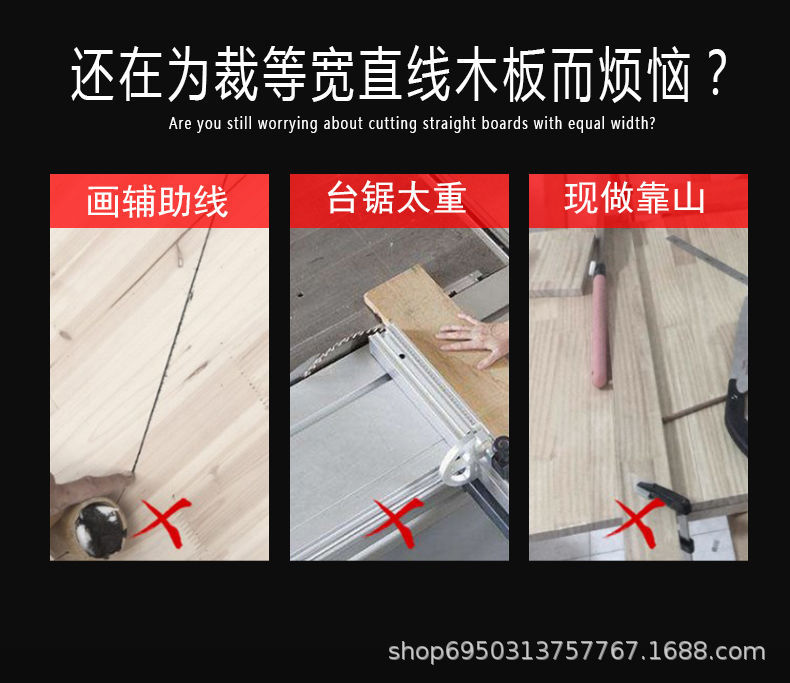 还在为裁等宽直线木板而烦恼？

Are you still worrying about cutting straight boards with equal width?

画辅助线

台锯太重

现做靠山

shop6950313757767.1688.com