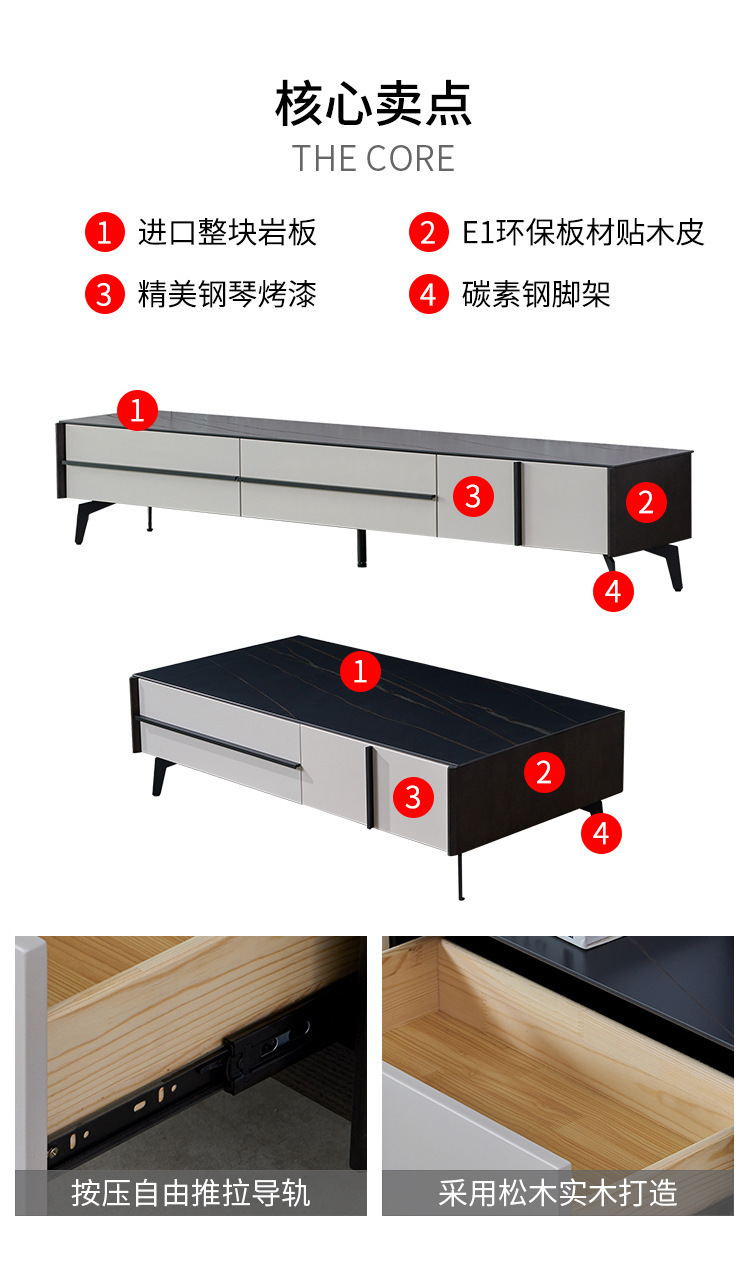 核心卖点
THE CORE

1 进口整块岩板
2 E1环保板材贴木皮
3 精美钢琴烤漆
4 碳素钢脚架

1
3
2
4

1
2
3
4

按压自由推拉导轨

采用松木实木打造