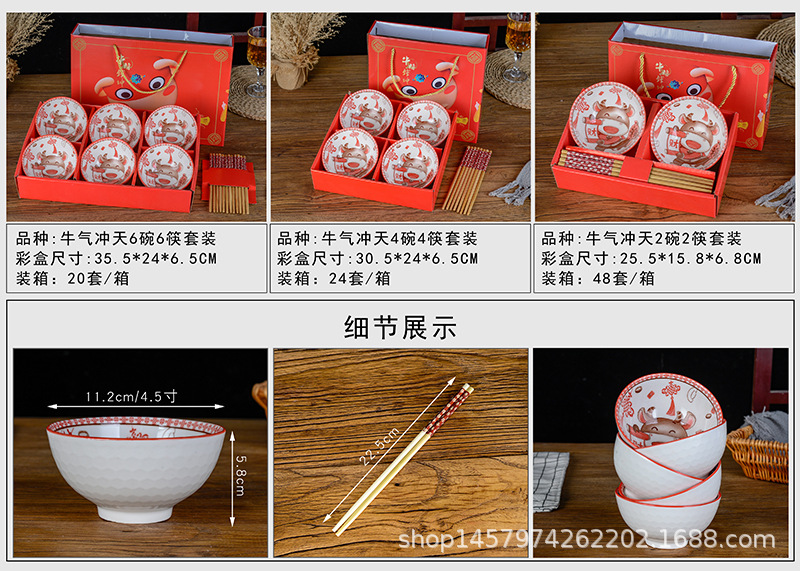 品种：牛气冲天6碗6筷套装
彩盒尺寸：35.5*24*6.5CM
装箱：20套/箱

品种：牛气冲天4碗4筷套装
彩盒尺寸：30.5*24*6.5CM
装箱：24套/箱

品种：牛气冲天2碗2筷套装
彩盒尺寸：25.5*15.8*6.8CM
装箱：48套/箱

细节展示

11.2cm/4.5寸

5.8cm

22.5cm

shop1457974262202.1688.com