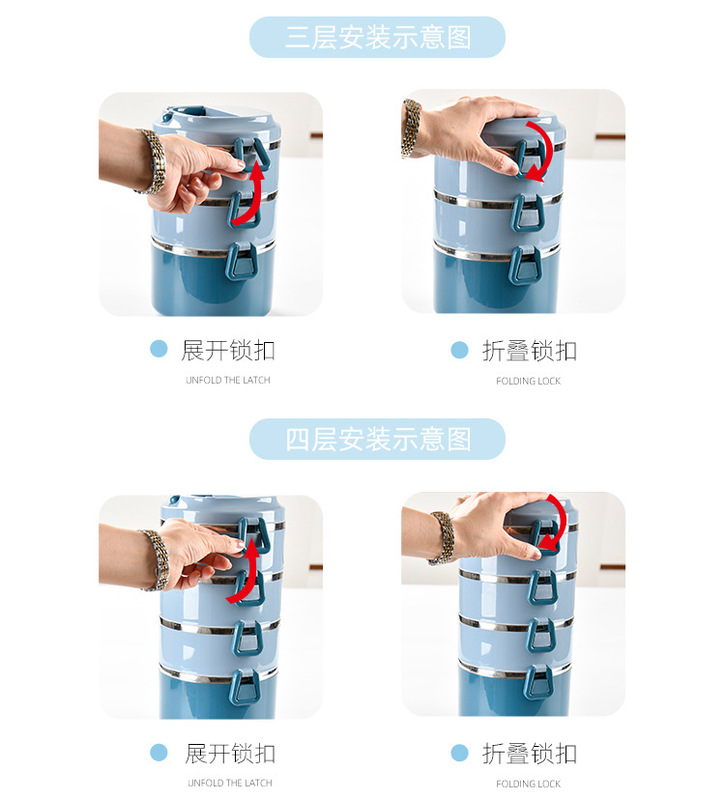 三层安装示意图

展开锁扣
UNFOLD THE LATCH

折叠锁扣
FOLDING LOCK

四层安装示意图

展开锁扣
UNFOLD THE LATCH

折叠锁扣
FOLDING LOCK