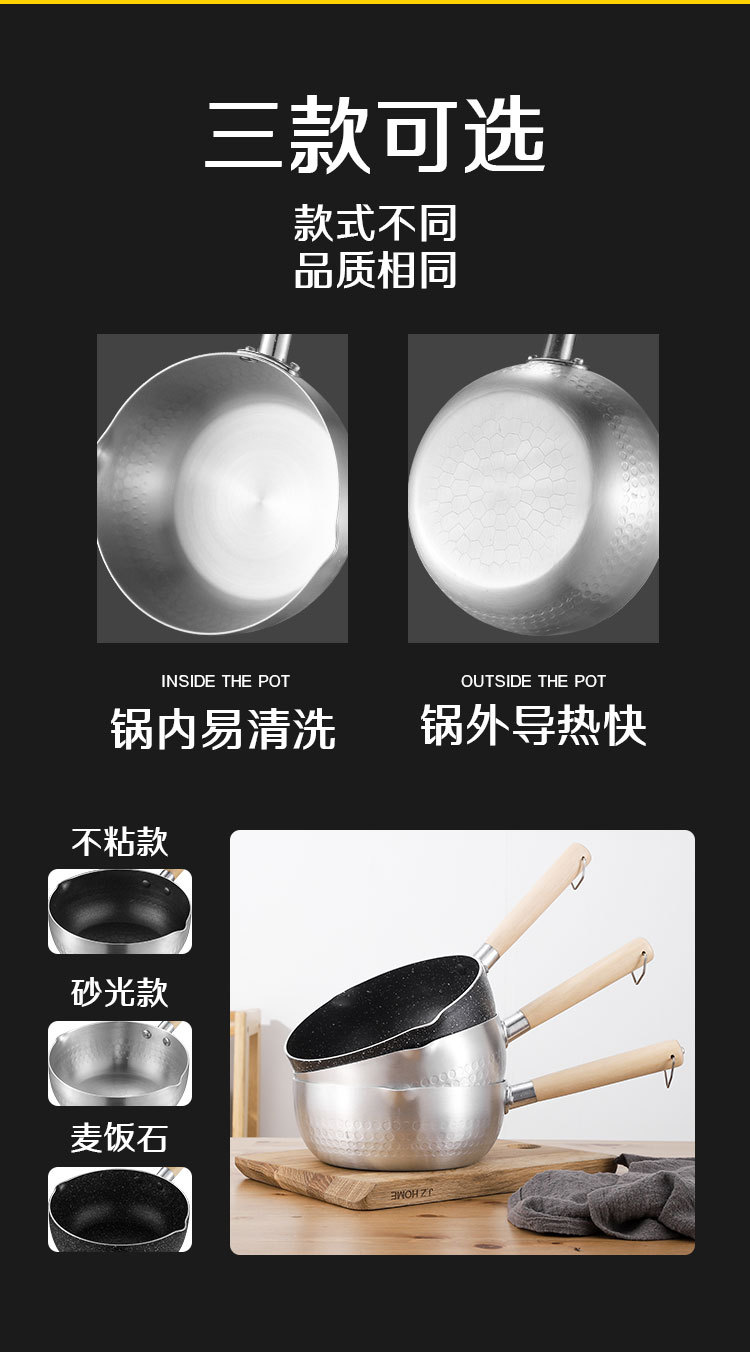 三款可选

款式不同
品质相同

INSIDE THE POT
锅内易清洗

OUTSIDE THE POT
锅外导热快

不粘款

砂光款

麦饭石

JZ HOME