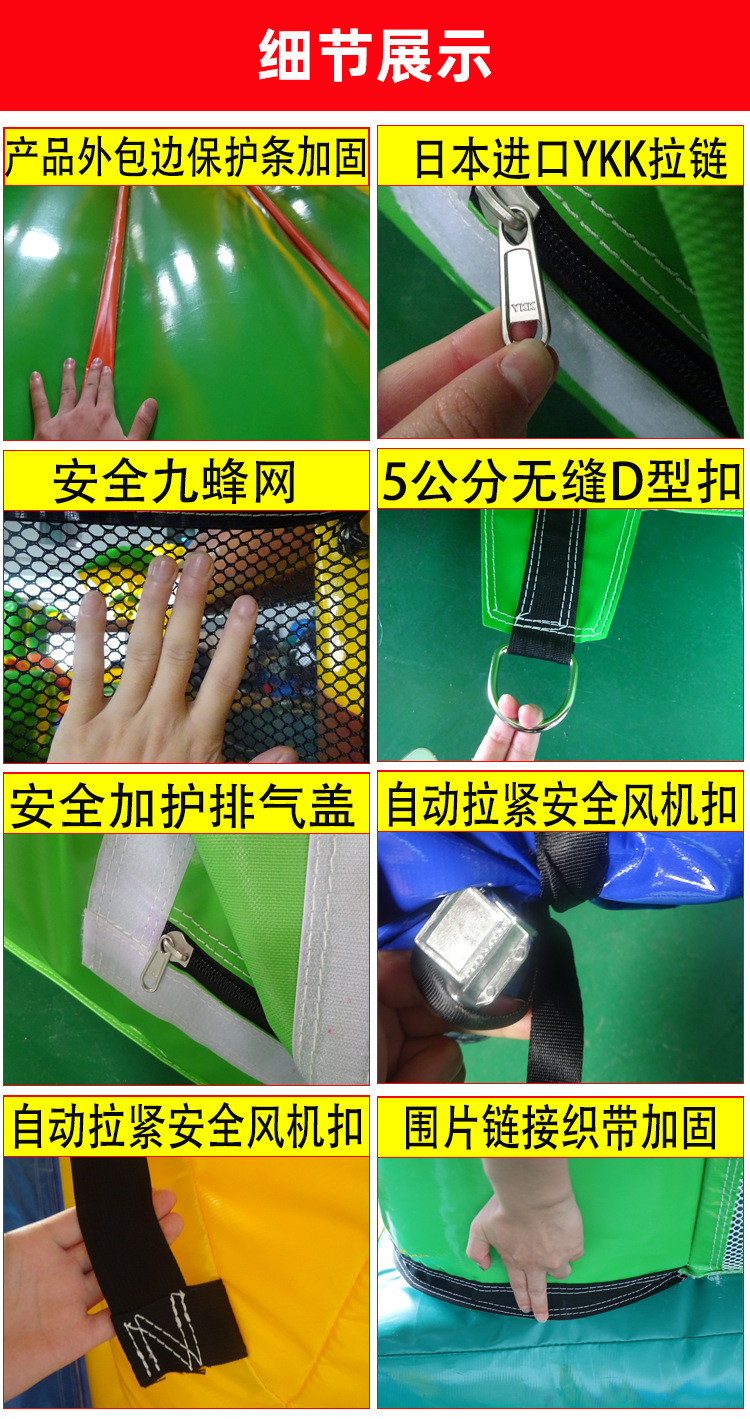 细节展示

产品外包边保护条加固

日本进口YKK拉链

YKK

安全九蜂网

5公分无缝D型扣

安全加护排气盖

自动拉紧安全风机扣

自动拉紧安全风机扣

围片链接织带加固