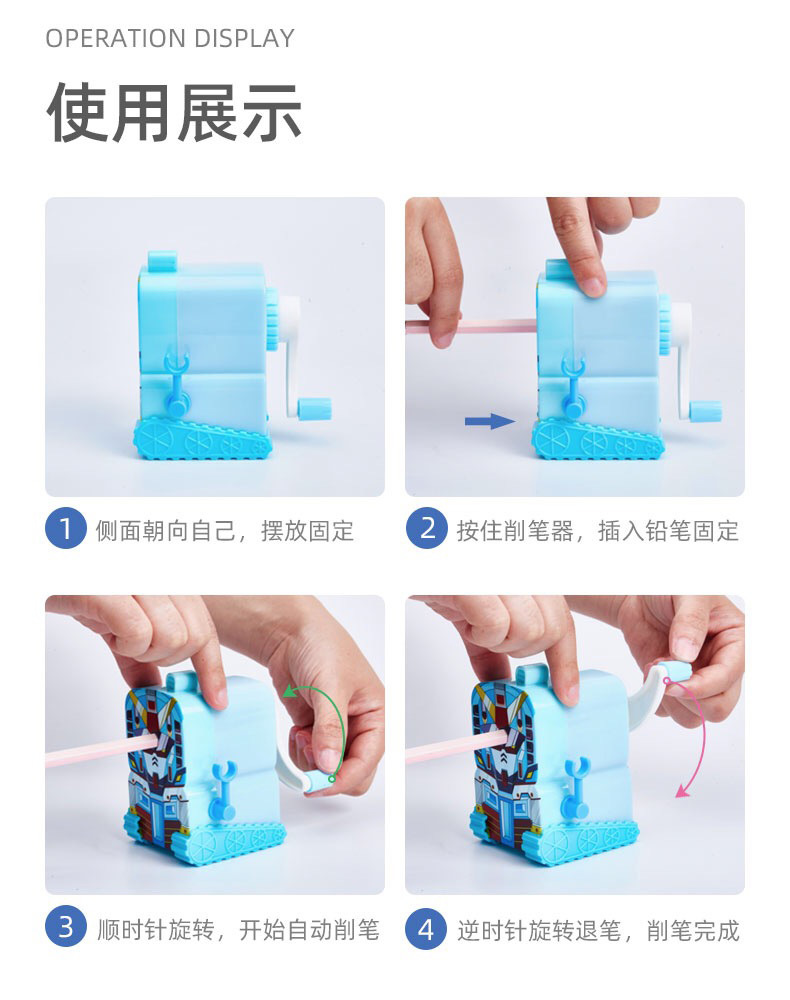 OPERATION DISPLAY

使用展示

1 侧面朝向自己，摆放固定

2 按住削笔器，插入铅笔固定

3 顺时针旋转，开始自动削笔

4 逆时针旋转退笔，削笔完成