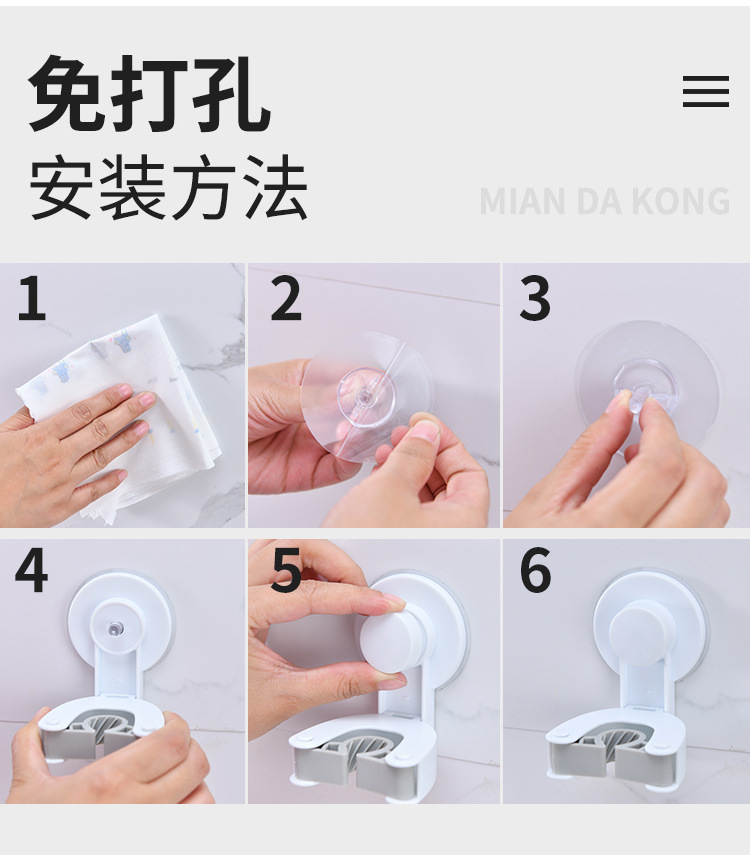 免打孔
安装方法

MIAN DA KONG

1

2

3

4

5

6