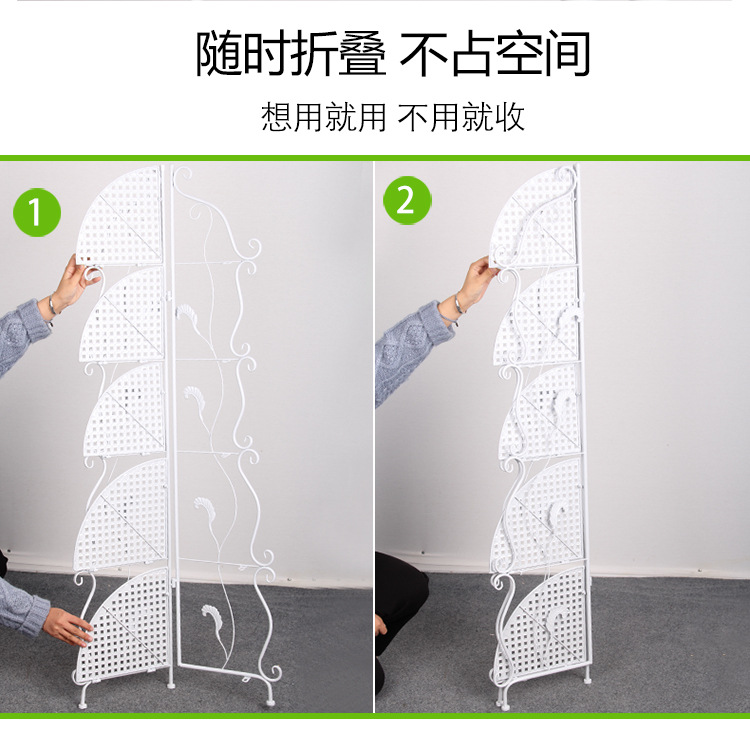 随时折叠 不占空间

想用就用 不用就收

1

2