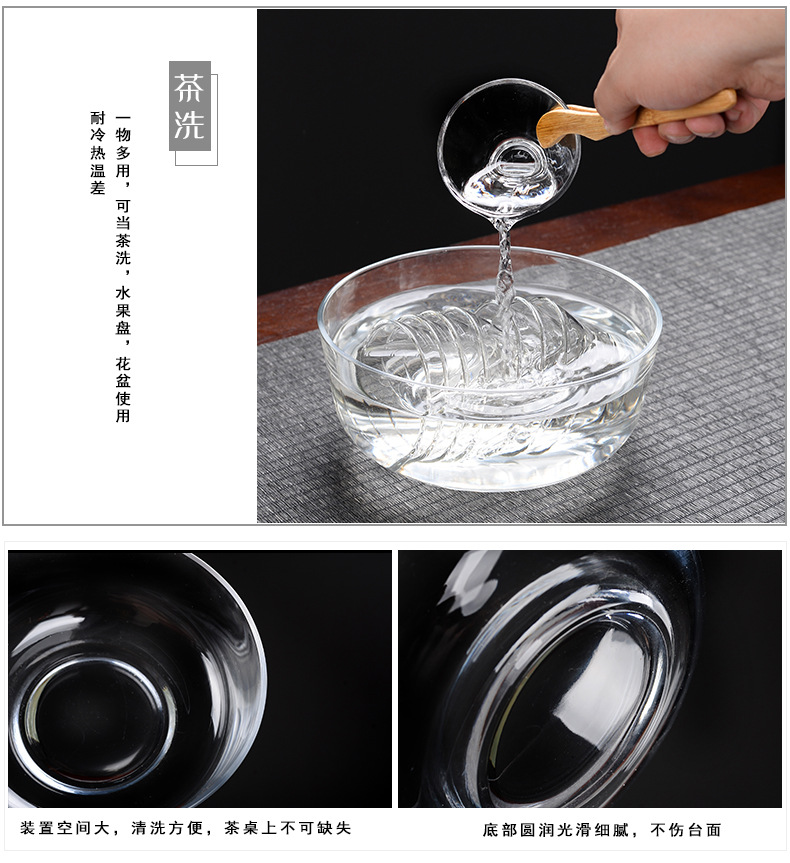 茶洗

一物多用，可当茶洗，水果盘，花盆使用

耐冷热温差

装置空间大，清洗方便，茶桌上不可缺失

底部圆润光滑细腻，不伤台面