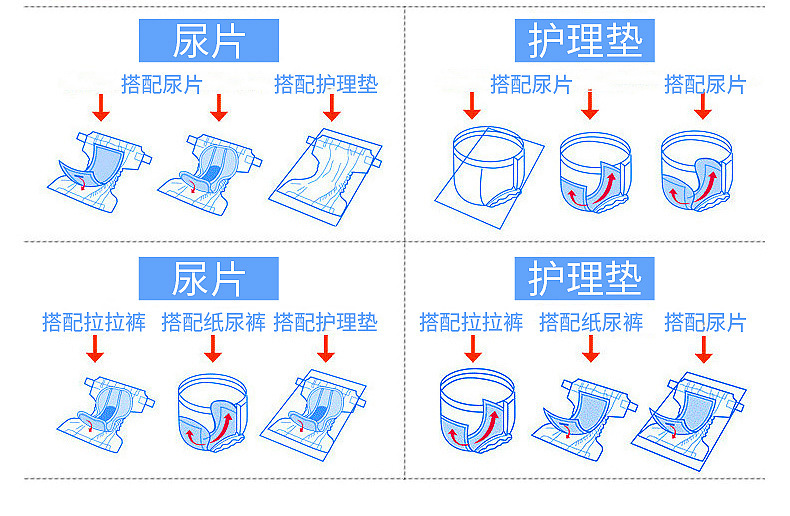 尿片

搭配尿片　搭配护理垫

护理垫

搭配尿片　搭配尿片

尿片

搭配拉拉裤　搭配纸尿裤　搭配护理垫

护理垫

搭配拉拉裤　搭配纸尿裤　搭配尿片