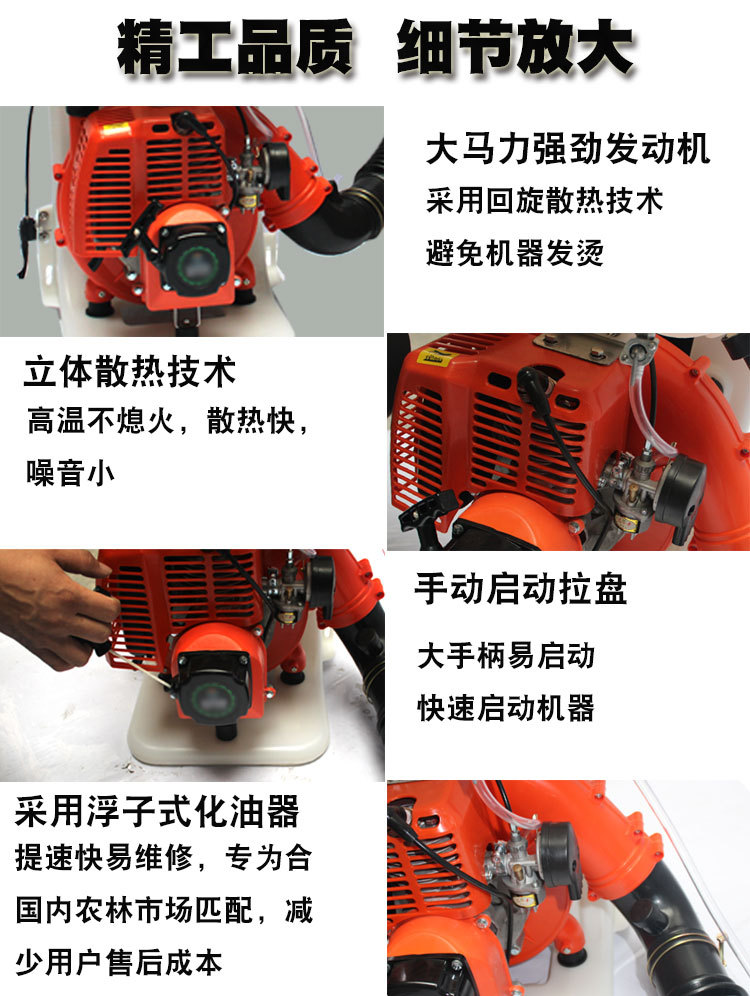 精工品质 细节放大

大马力强劲发动机
采用回旋散热技术
避免机器发烫

立体散热技术
高温不熄火，散热快，噪音小

手动启动拉盘
大手柄易启动
快速启动机器

采用浮子式化油器
提速快易维修，专为合国内农林市场匹配，减少用户售后成本