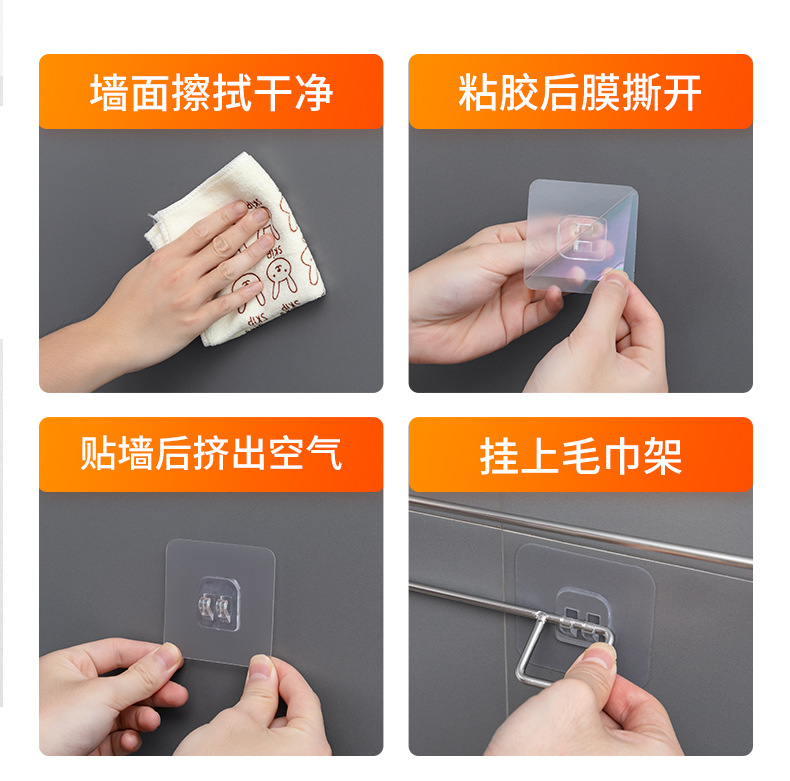 墙面擦拭干净

粘胶后膜撕开

贴墙后挤出空气

挂上毛巾架