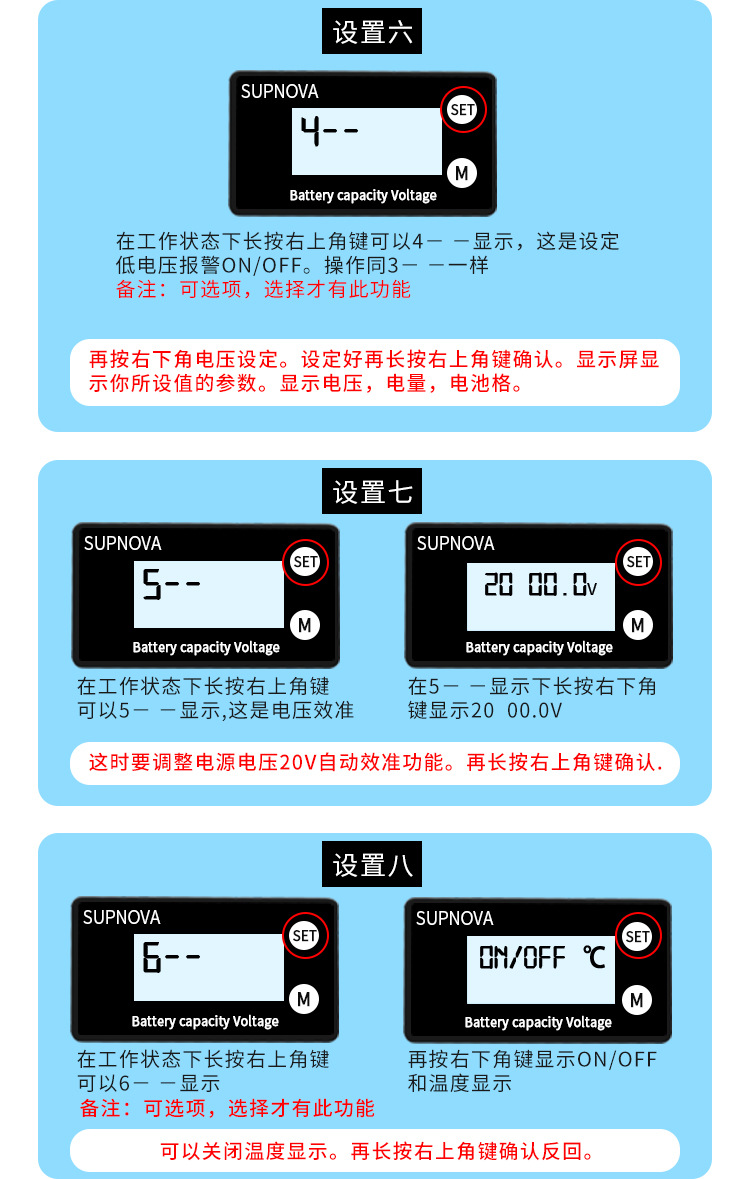 设置六

SUPNOVA
SET
4--
M
Battery capacity Voltage

在工作状态下长按右上角键可以4－ －显示，这是设定低电压报警ON/OFF。操作同3－ －一样
备注：可选项，选择才有此功能

再按右下角电压设定。设定好再长按右上角键确认。显示屏显示你所设值的参数。显示电压，电量，电池格。

设置七

SUPNOVA
SET
5--
M
Battery capacity Voltage

在工作状态下长按右上角键可以5－ －显示,这是电压效准

SUPNOVA
SET
20 00.0V
M
Battery capacity Voltage

在5－ －显示下长按右下角键显示20 00.0V

这时要调整电源电压20V自动效准功能。再长按右上角键确认.

设置八

SUPNOVA
SET
6--
M
Battery capacity Voltage

在工作状态下长按右上角键可以6－ －显示
备注：可选项，选择才有此功能

SUPNOVA
SET
ON/OFF ℃
M
Battery capacity Voltage

再按右下角键显示ON/OFF和温度显示

可以关闭温度显示。再长按右上角键确认反回。