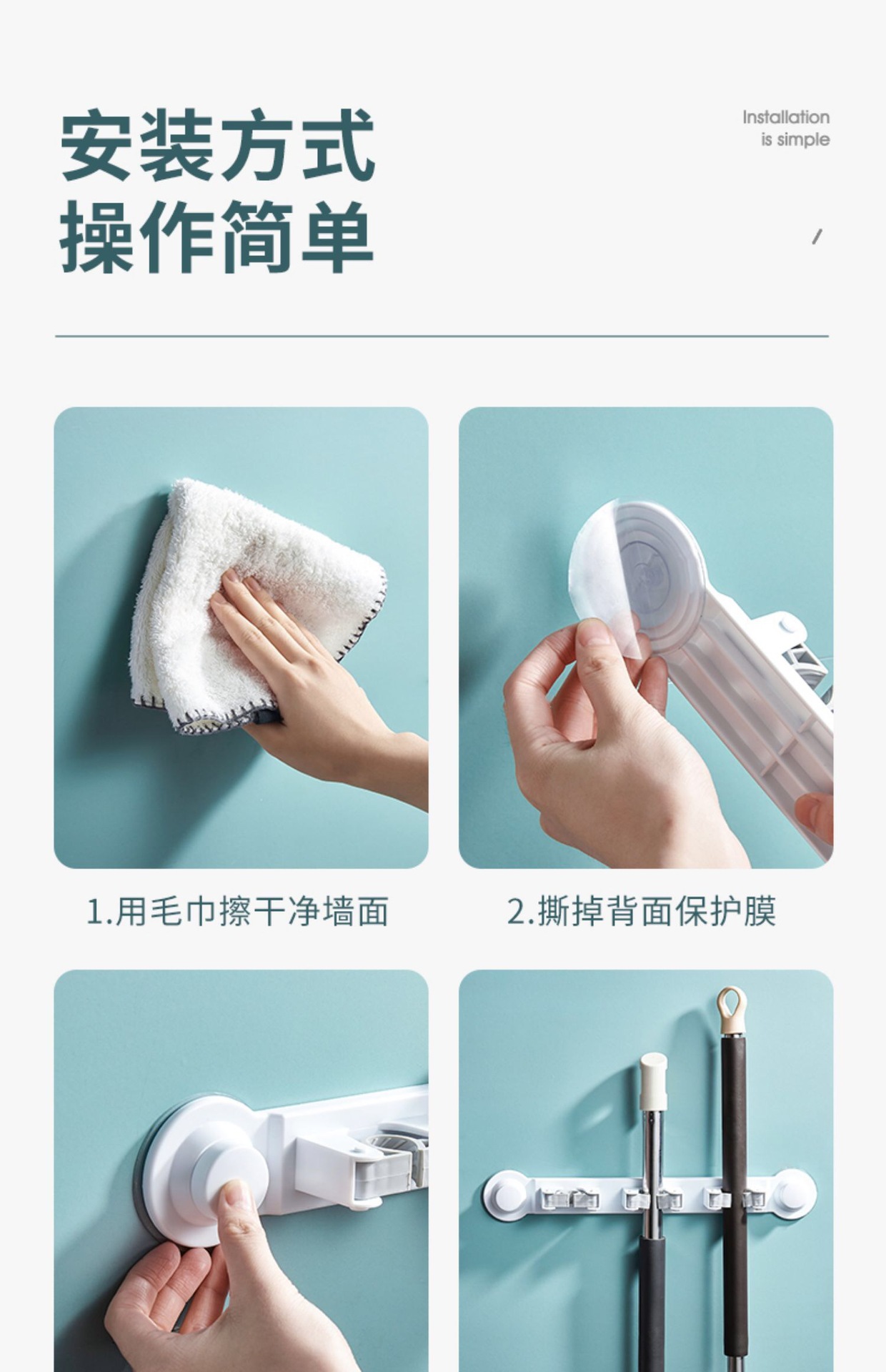 安装方式
操作简单

Installation
is simple

/

1.用毛巾擦干净墙面

2.撕掉背面保护膜