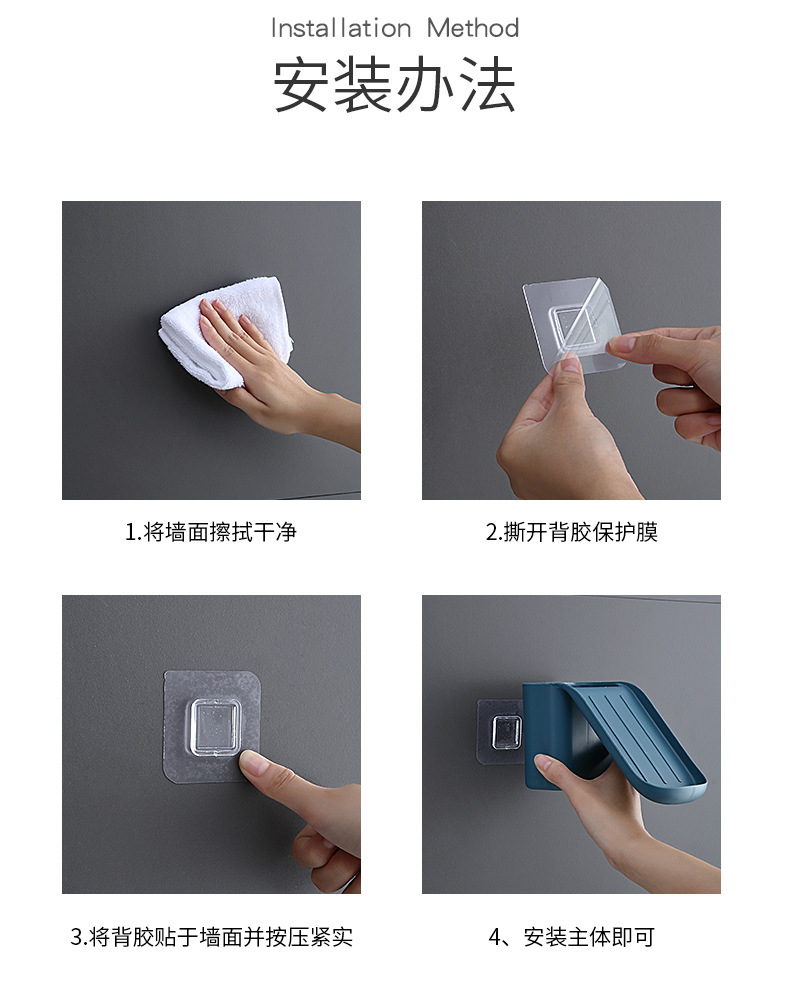 Installation Method
安装办法

1.将墙面擦拭干净

2.撕开背胶保护膜

3.将背胶贴于墙面并按压紧实

4、安装主体即可