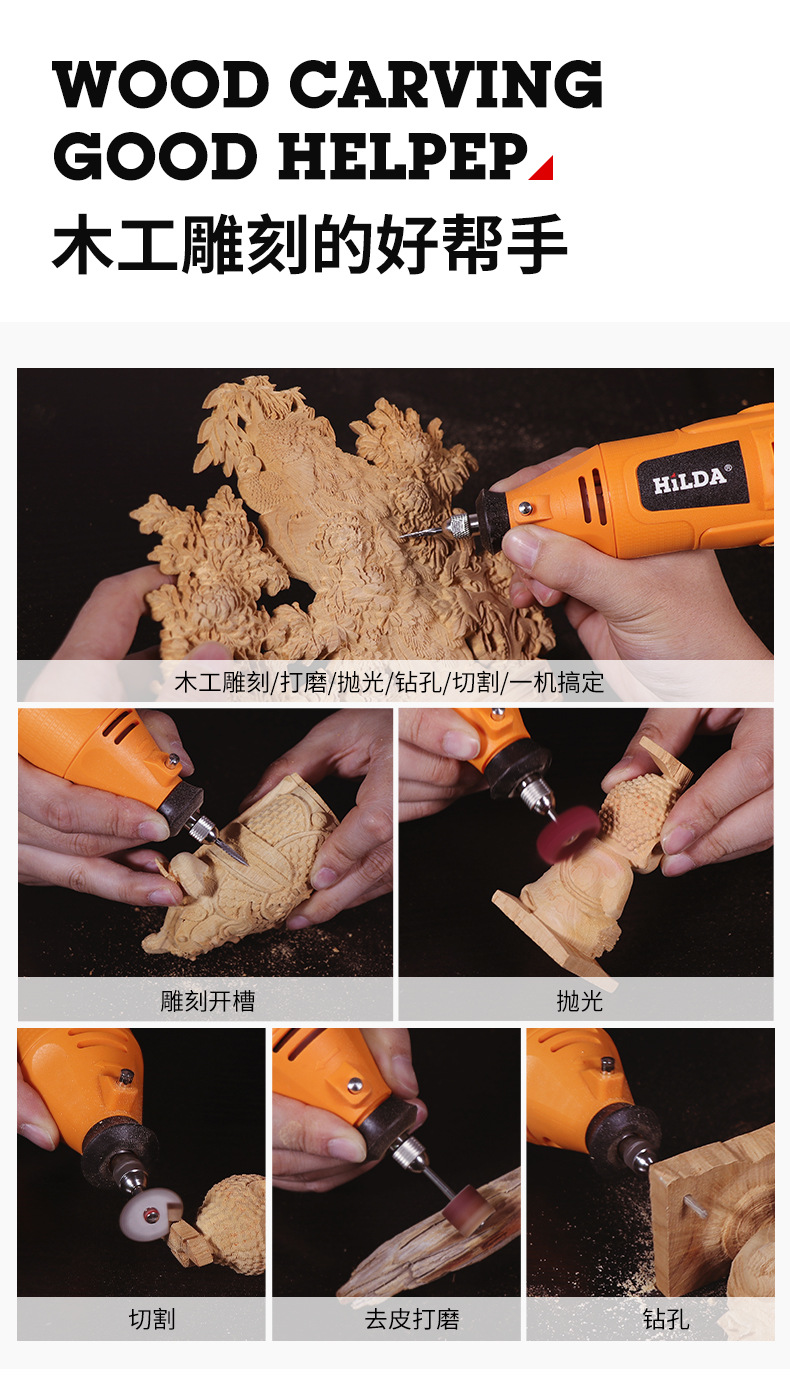 WOOD CARVING
GOOD HELPEP

木工雕刻的好帮手

HiLDA®

木工雕刻/打磨/抛光/钻孔/切割/一机搞定

雕刻开槽

抛光

切割

去皮打磨

钻孔