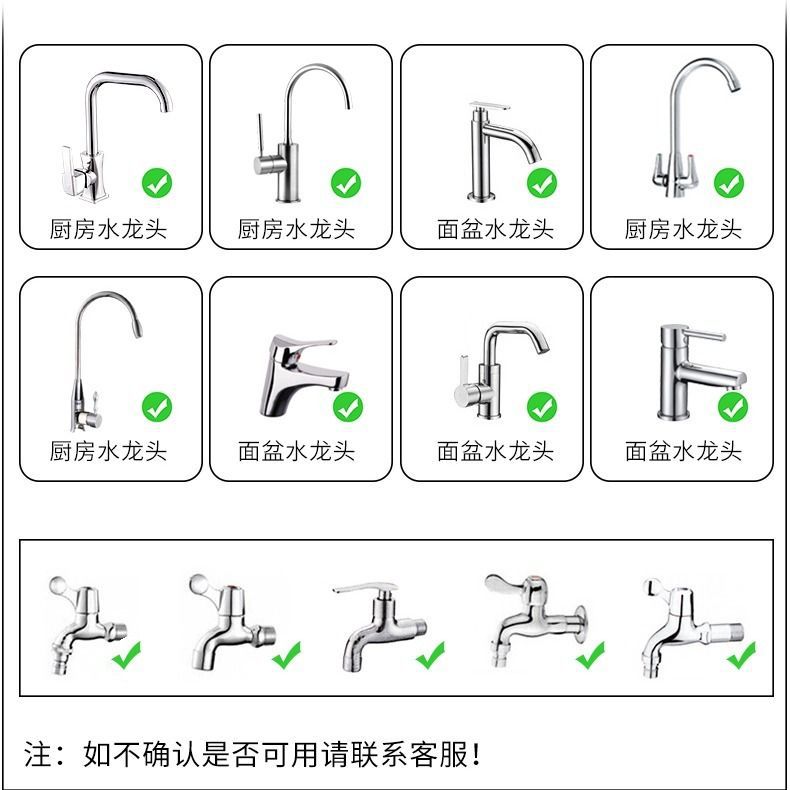 厨房水龙头

厨房水龙头

面盆水龙头

厨房水龙头

厨房水龙头

面盆水龙头

面盆水龙头

面盆水龙头

注：如不确认是否可用请联系客服！