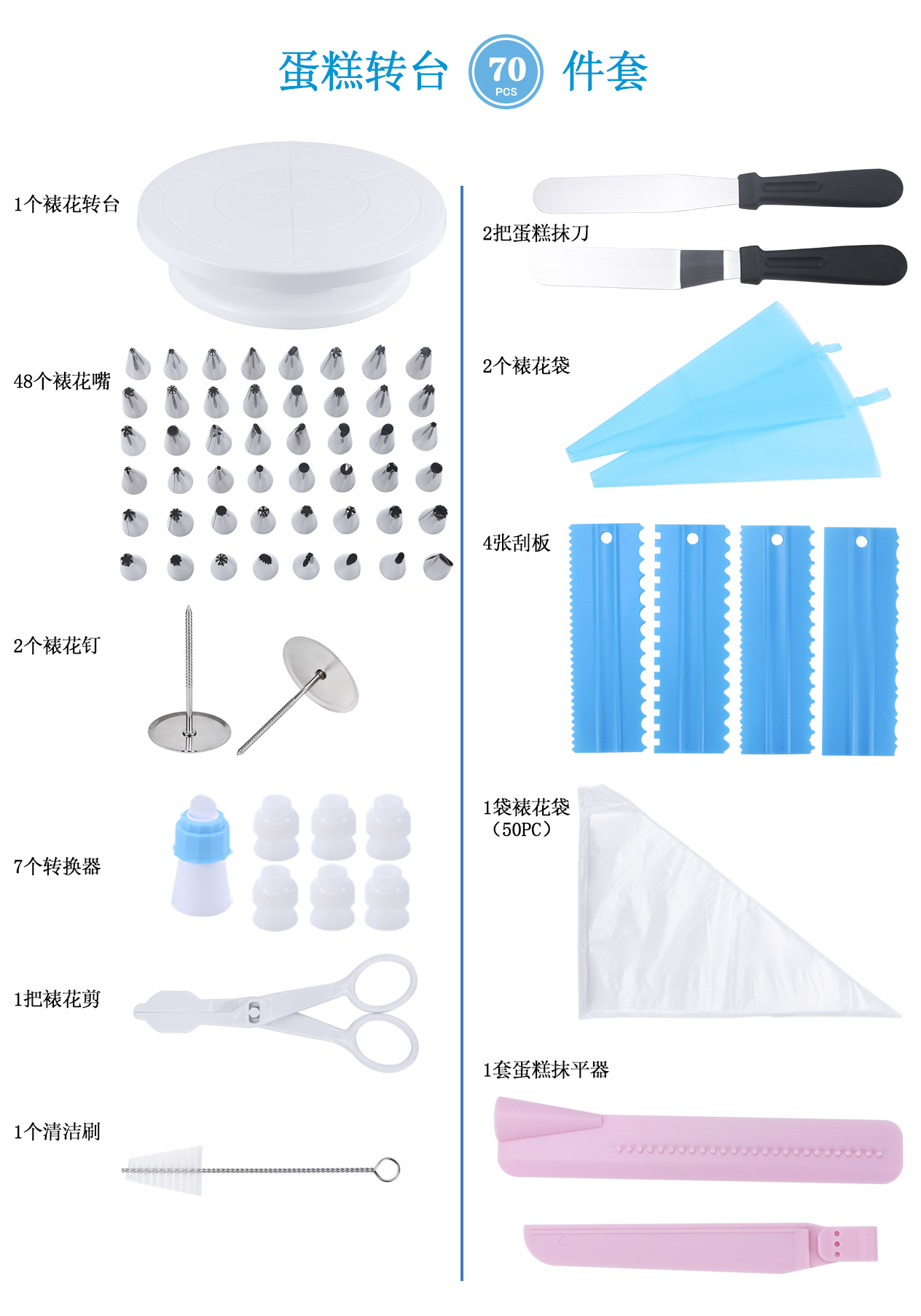 蛋糕转台 70 PCS 件套

1个裱花转台

48个裱花嘴

2个裱花钉

7个转换器

1把裱花剪

1个清洁刷

2把蛋糕抹刀

2个裱花袋

4张刮板

1袋裱花袋（50PC）

1套蛋糕抹平器