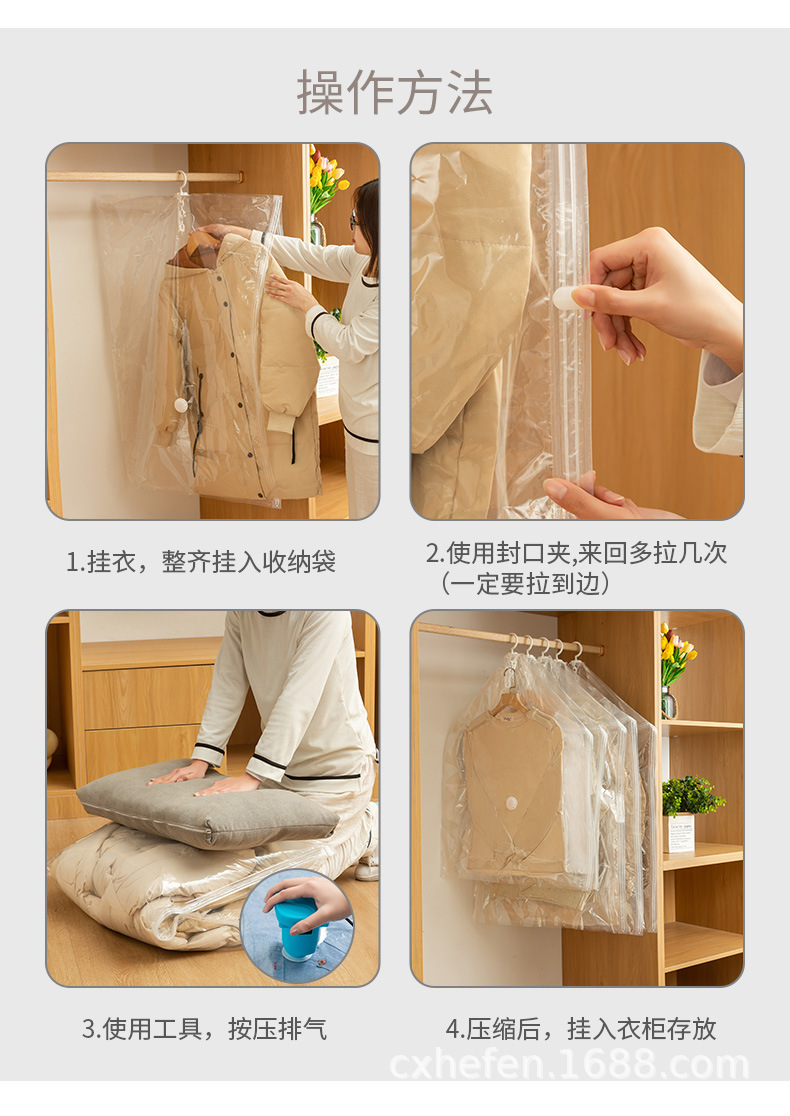 操作方法

1.挂衣，整齐挂入收纳袋

2.使用封口夹,来回多拉几次（一定要拉到边）

3.使用工具，按压排气

4.压缩后，挂入衣柜存放

cxhefen.1688.com