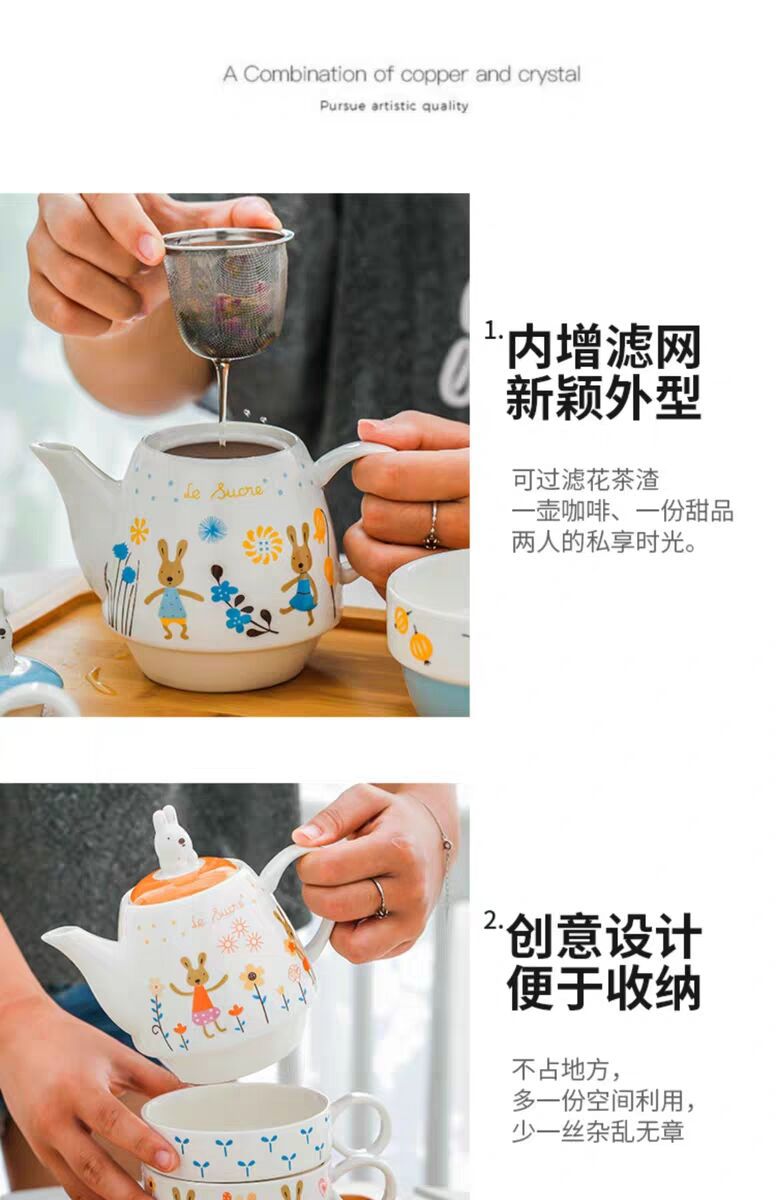 A Combination of copper and crystal

Pursue artistic quality

Le Sucre

1. 内增滤网
新颖外型

可过滤花茶渣
一壶咖啡、一份甜品
两人的私享时光。

Le Sucre

2. 创意设计
便于收纳

不占地方，
多一份空间利用，
少一丝杂乱无章