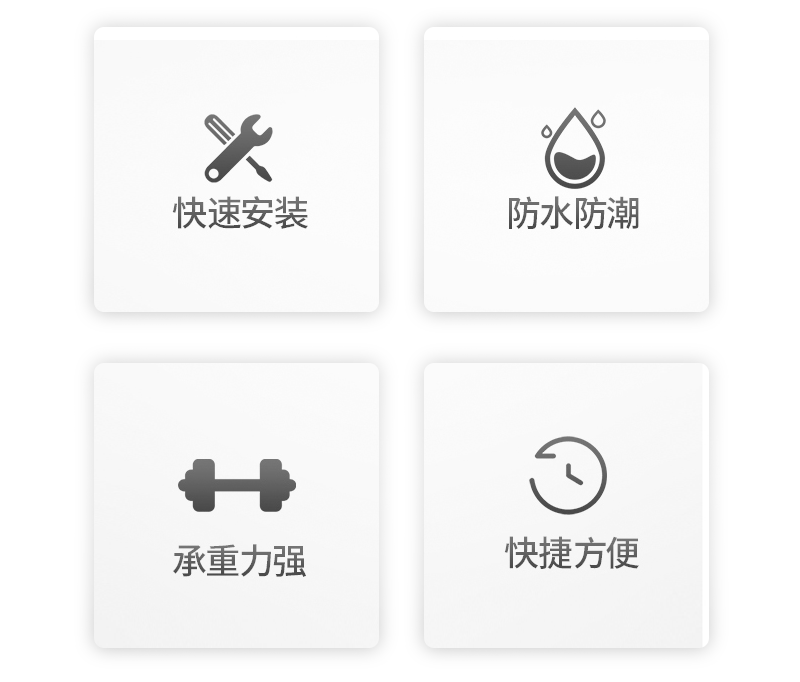 快速安装

防水防潮

承重力强

快捷方便