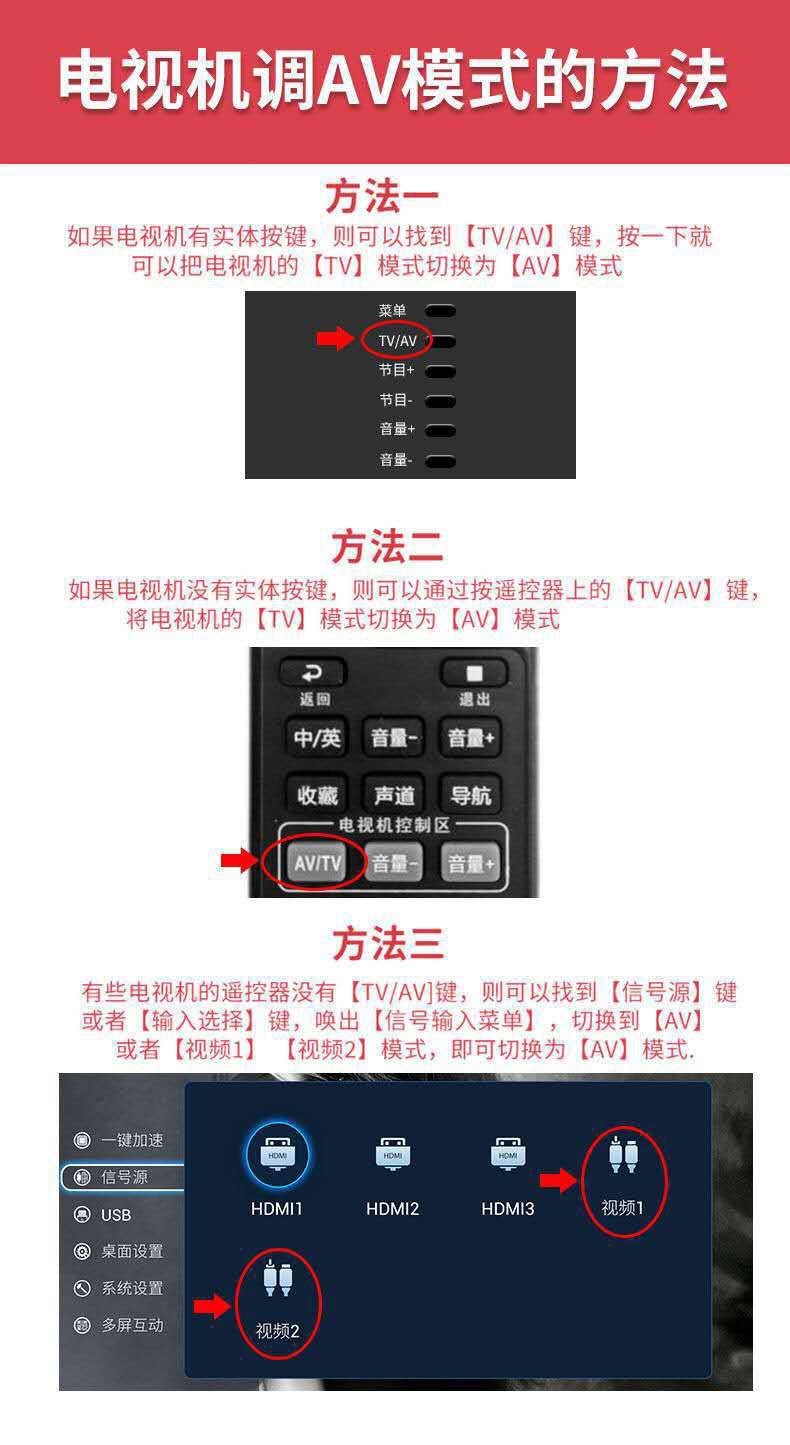 电视机调AV模式的方法

方法一

如果电视机有实体按键，则可以找到【TV/AV】键，按一下就可以把电视机的【TV】模式切换为【AV】模式

菜单
TV/AV
节目+
节目-
音量+
音量-

方法二

如果电视机没有实体按键，则可以通过按遥控器上的【TV/AV】键，将电视机的【TV】模式切换为【AV】模式

返回
退出
中/英
音量-
音量+
收藏
声道
导航
电视机控制区
AV/TV
音量-
音量+

方法三

有些电视机的遥控器没有【TV/AV]键，则可以找到【信号源】键或者【输入选择】键，唤出【信号输入菜单】，切换到【AV】或者【视频1】【视频2】模式，即可切换为【AV】模式.

一键加速
信号源
USB
桌面设置
系统设置
多屏互动

HDMI
HDMI1
HDMI
HDMI2
HDMI
HDMI3
视频1
视频2